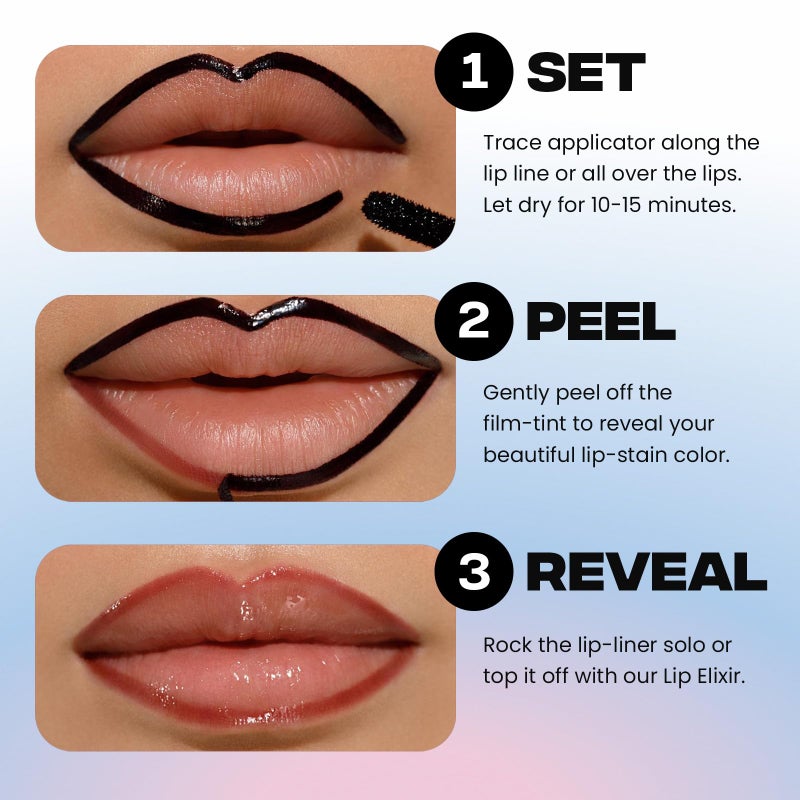 1 SET

Trace applicator along the lip line or all over the lips. Let dry for 10-15 minutes.

2 PEEL

Gently peel off the film-tint to reveal your beautiful lip-stain color.

3 REVEAL

Rock the lip-liner solo or top it off with our Lip Elixir.