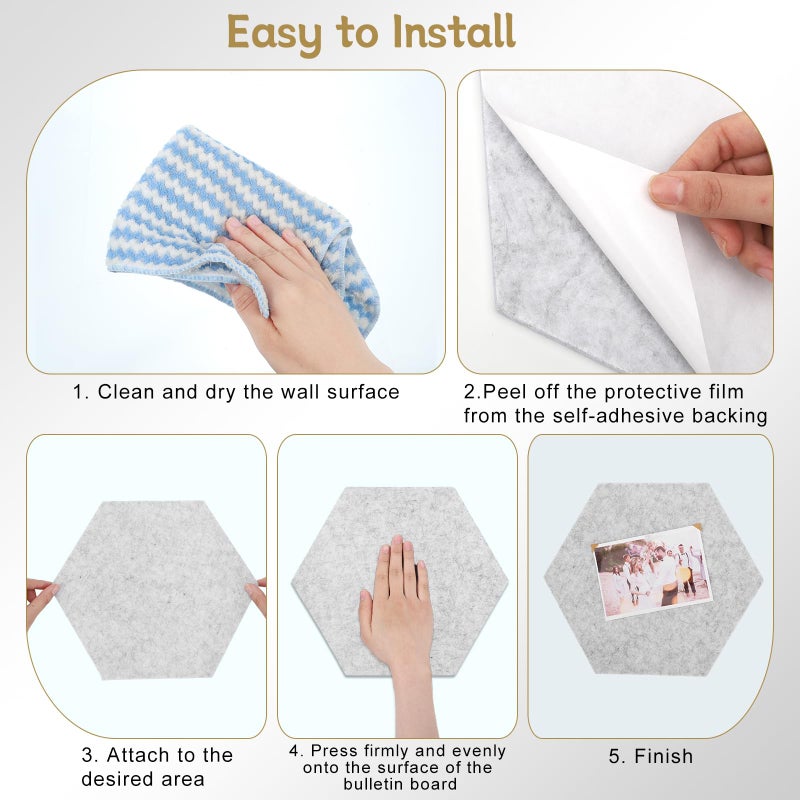 Easy to Install

1. Clean and dry the wall surface

2.Peel off the protective film from the self-adhesive backing

3. Attach to the desired area

4. Press firmly and evenly onto the surface of the bulletin board

5. Finish