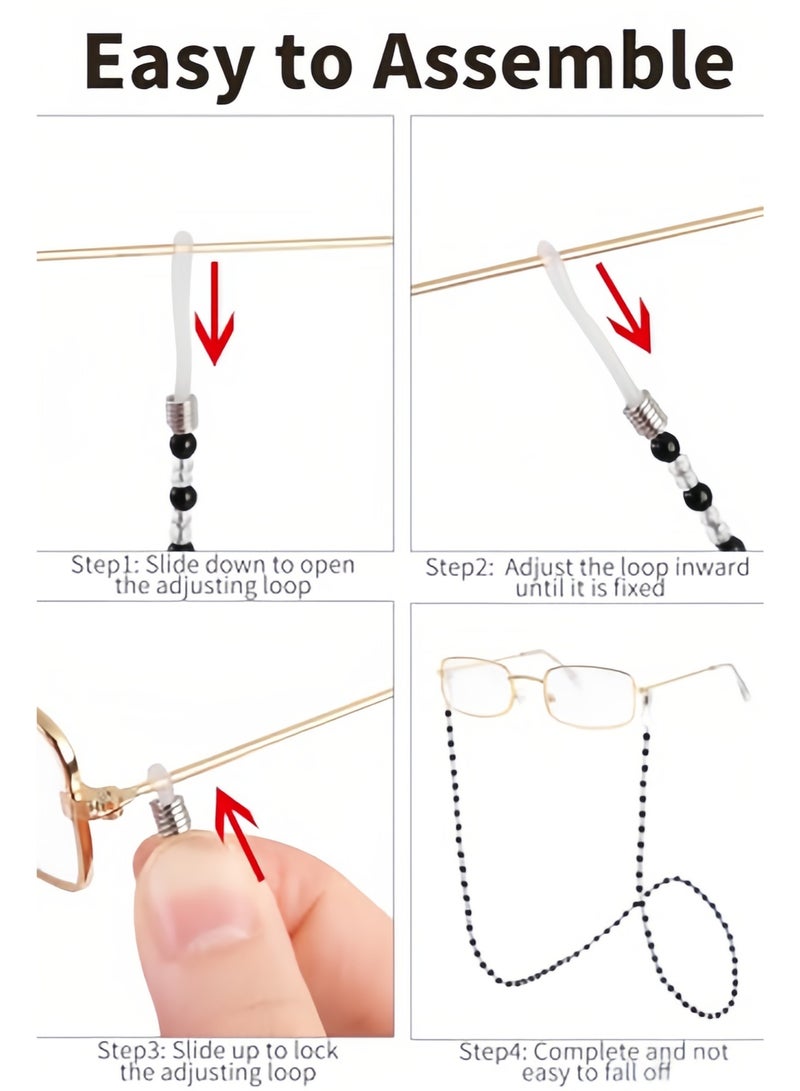 Easy to Assemble

Step1: Slide down to open the adjusting loop

Step2: Adjust the loop inward until it is fixed

Step3: Slide up to lock the adjusting loop

Step4: Complete and not easy to fall off