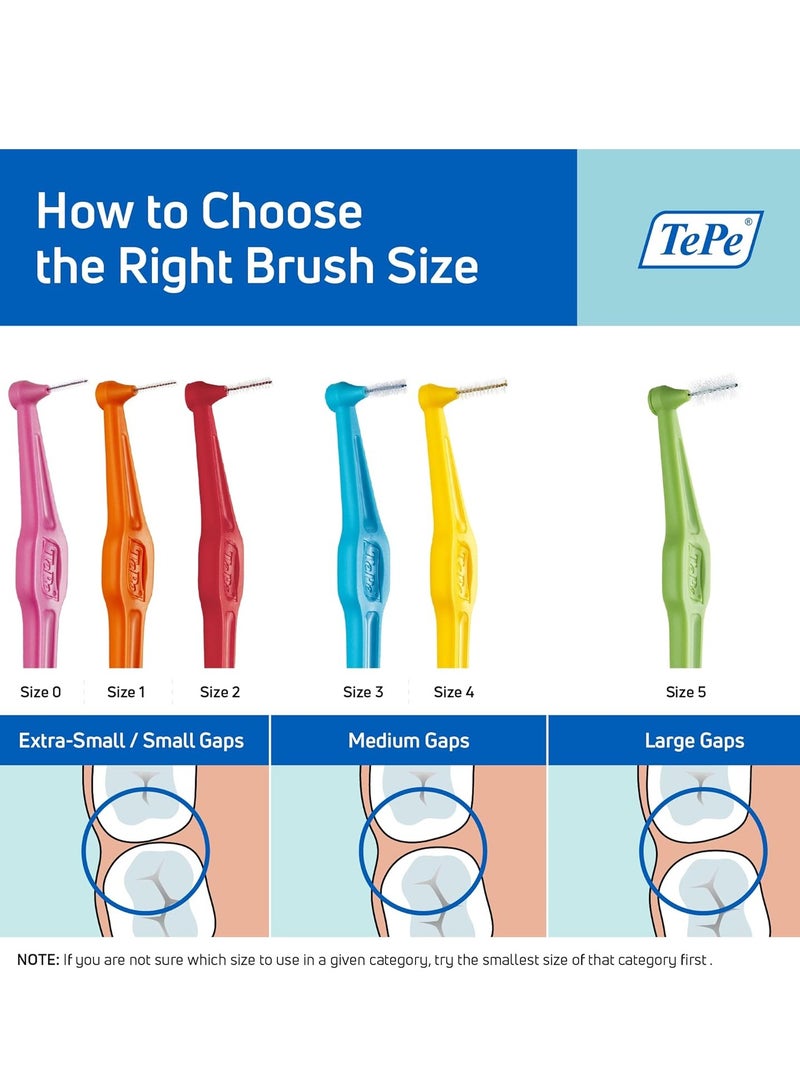 How to Choose the Right Brush Size

TePe®

TePe TePe TePe TePe TePe TePe

Size 0 Size 1 Size 2 Size 3 Size 4 Size 5

Extra-Small / Small Gaps

Medium Gaps

Large Gaps

NOTE: If you are not sure which size to use in a given category, try the smallest size of that category first .