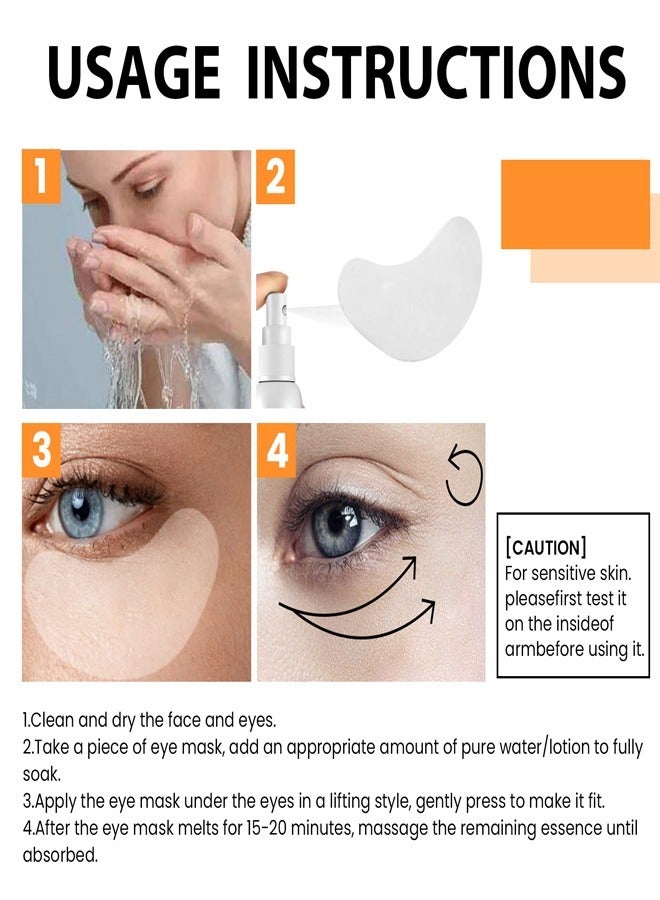 USAGE INSTRUCTIONS

1

2

3

4

[CAUTION]
For sensitive skin. pleasefirst test it on the insideof armbefore using it.

1.Clean and dry the face and eyes.
2.Take a piece of eye mask, add an appropriate amount of pure water/lotion to fully soak.
3.Apply the eye mask under the eyes in a lifting style, gently press to make it fit.
4.After the eye mask melts for 15-20 minutes, massage the remaining essence until absorbed.