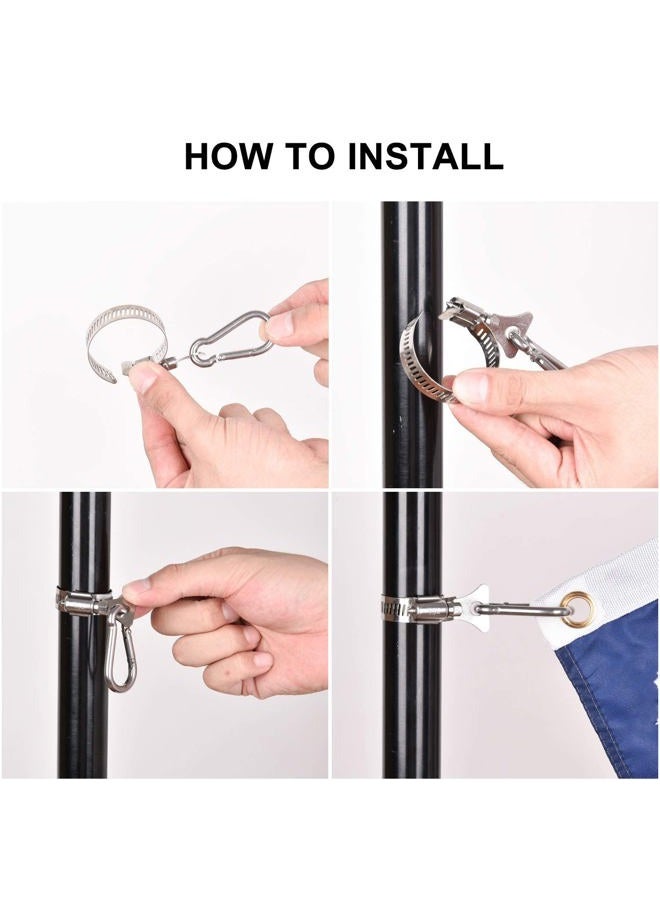 HOW TO INSTALL