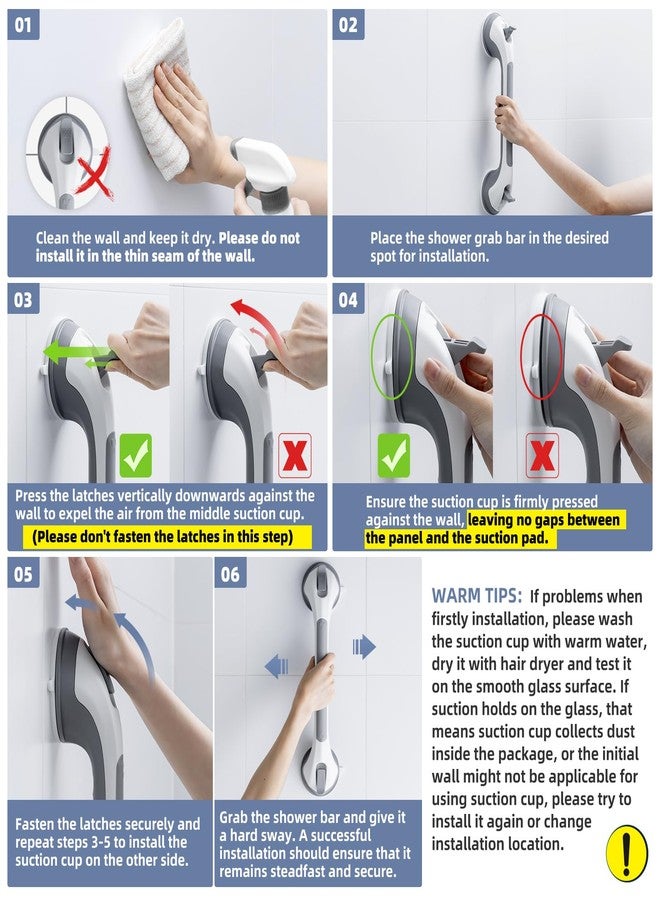 01

Clean the wall and keep it dry. Please do not install it in the thin seam of the wall.

02

Place the shower grab bar in the desired spot for installation.

03

Press the latches vertically downwards against the wall to expel the air from the middle suction cup.

(Please don't fasten the latches in this step)

04

Ensure the suction cup is firmly pressed against the wall, leaving no gaps between the panel and the suction pad.

05

Fasten the latches securely and repeat steps 3-5 to install the suction cup on the other side.

06

Grab the shower bar and give it a hard sway. A successful installation should ensure that it remains steadfast and secure.

WARM TIPS: If problems when firstly installation, please wash the suction cup with warm water, dry it with hair dryer and test it on the smooth glass surface. If suction holds on the glass, that means suction cup collects dust inside the package, or the initial wall might not be applicable for using suction cup, please try to install it again or change installation location.

!