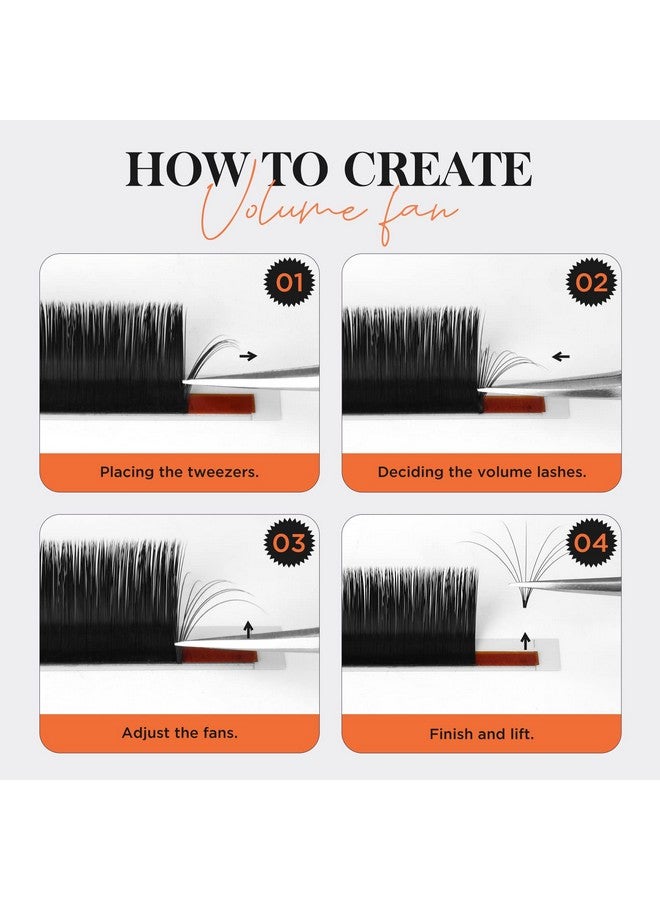 HOW TO CREATE
Volume fan

01
Placing the tweezers.

02
Deciding the volume lashes.

03
Adjust the fans.

04
Finish and lift.