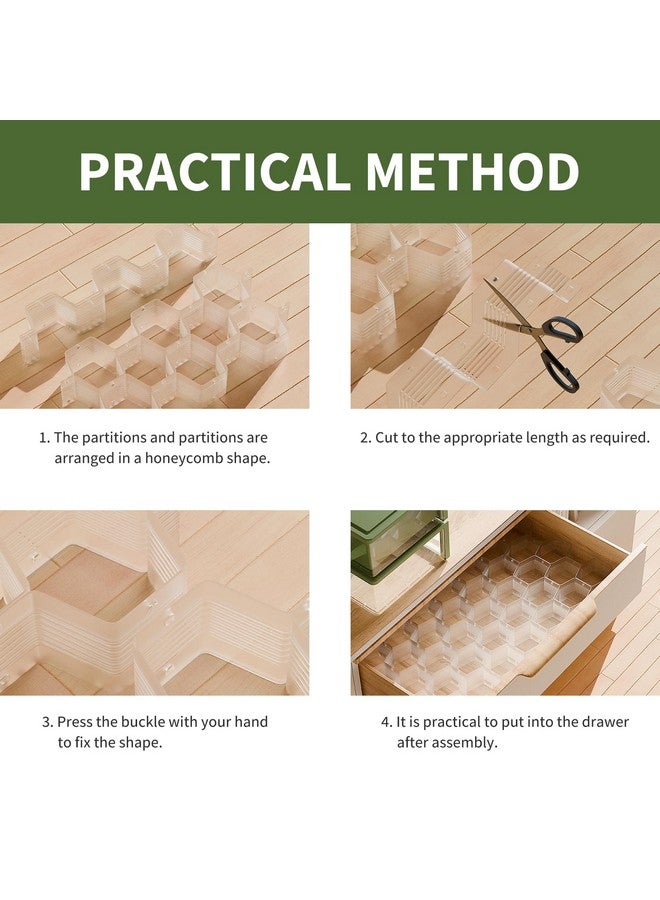 PRACTICAL METHOD

1. The partitions and partitions are arranged in a honeycomb shape.

2. Cut to the appropriate length as required.

3. Press the buckle with your hand to fix the shape.

4. It is practical to put into the drawer after assembly.