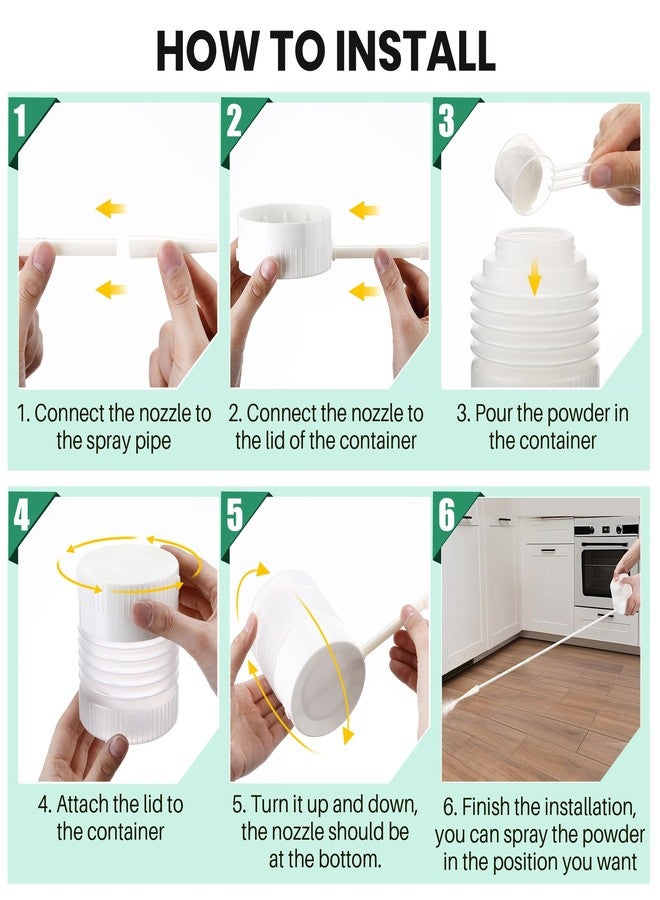 HOW TO INSTALL

1

1. Connect the nozzle to the spray pipe

2

2. Connect the nozzle to the lid of the container

3

3. Pour the powder in the container

4

4. Attach the lid to the container

5

5. Turn it up and down, the nozzle should be at the bottom.

6

6. Finish the installation, you can spray the powder in the position you want