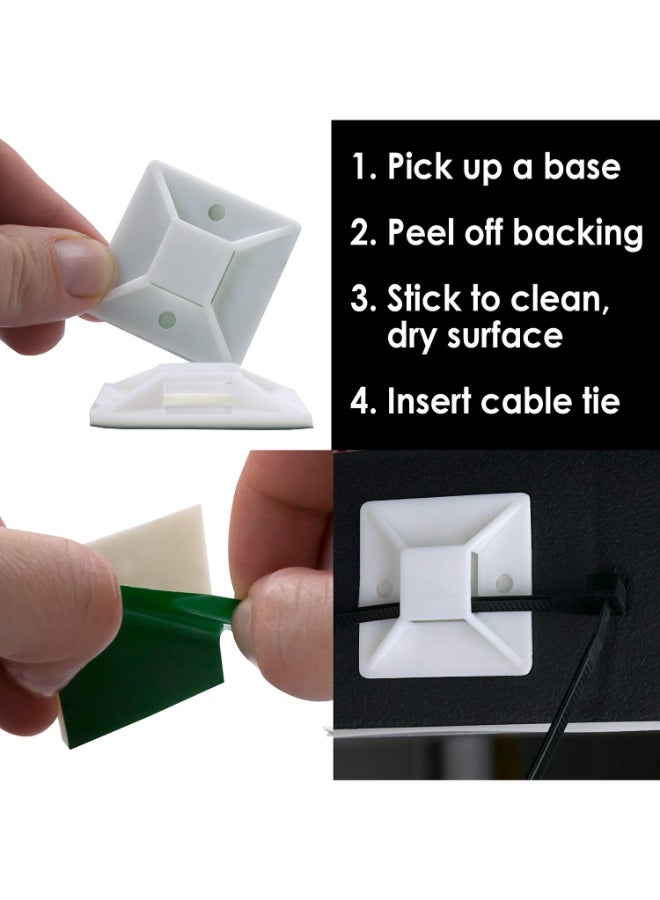 1. Pick up a base
2. Peel off backing
3. Stick to clean, dry surface
4. Insert cable tie