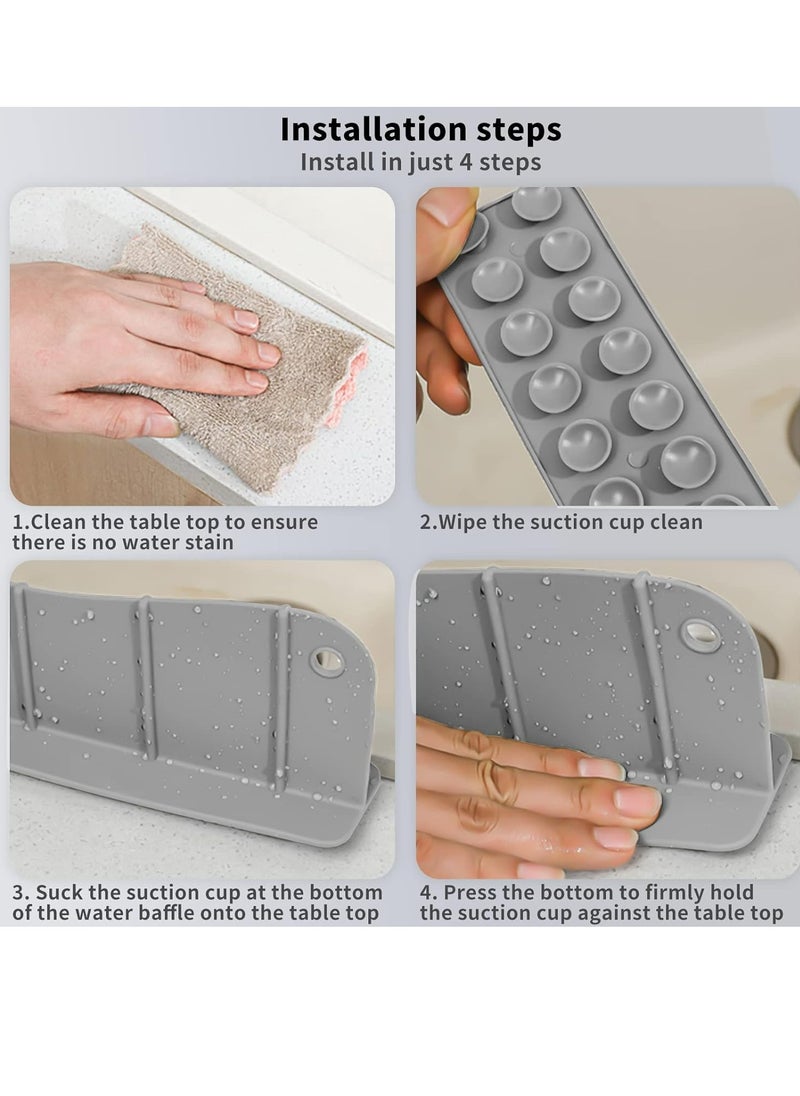 Installation steps
Install in just 4 steps

1.Clean the table top to ensure there is no water stain

2.Wipe the suction cup clean

3. Suck the suction cup at the bottom of the water baffle onto the table top

4. Press the bottom to firmly hold the suction cup against the table top