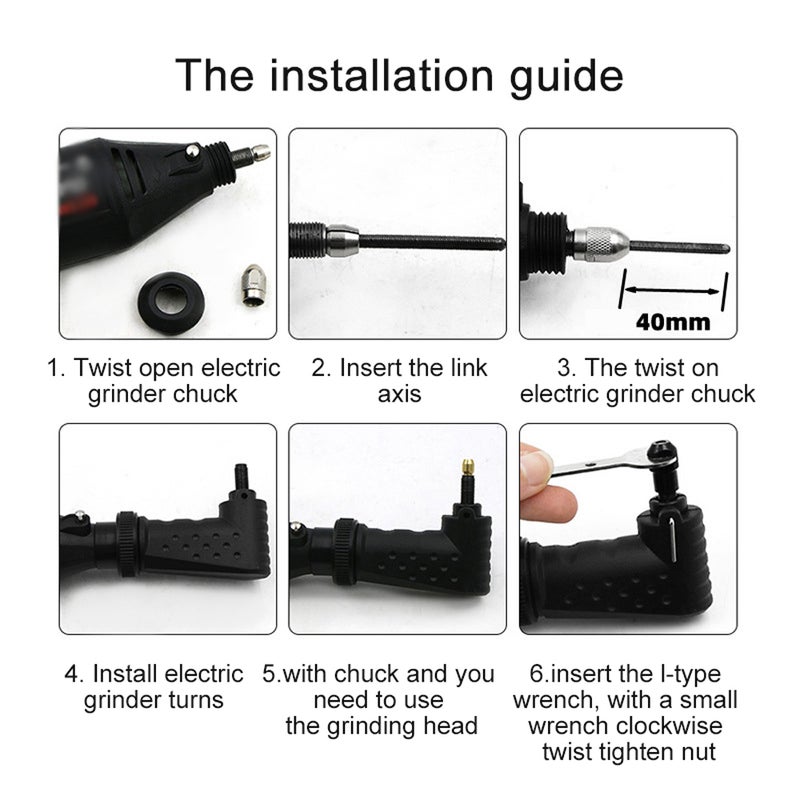 The installation guide

40mm

1. Twist open electric grinder chuck

2. Insert the link axis

3. The twist on electric grinder chuck

4. Install electric grinder turns

5.with chuck and you need to use the grinding head

6.insert the l-type wrench, with a small wrench clockwise twist tighten nut