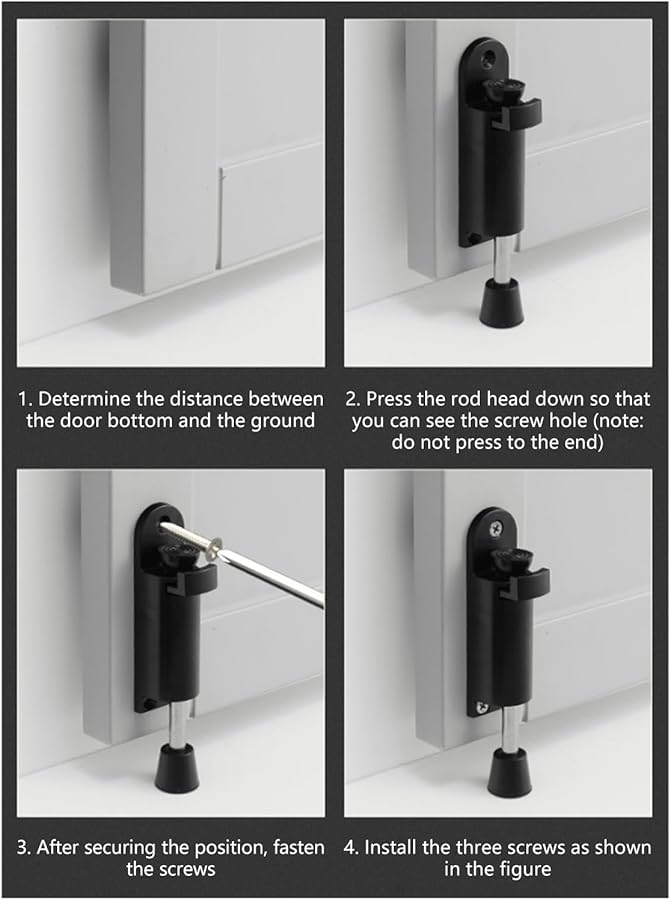 1. Determine the distance between the door bottom and the ground

2. Press the rod head down so that you can see the screw hole (note: do not press to the end)

3. After securing the position, fasten the screws

4. Install the three screws as shown in the figure