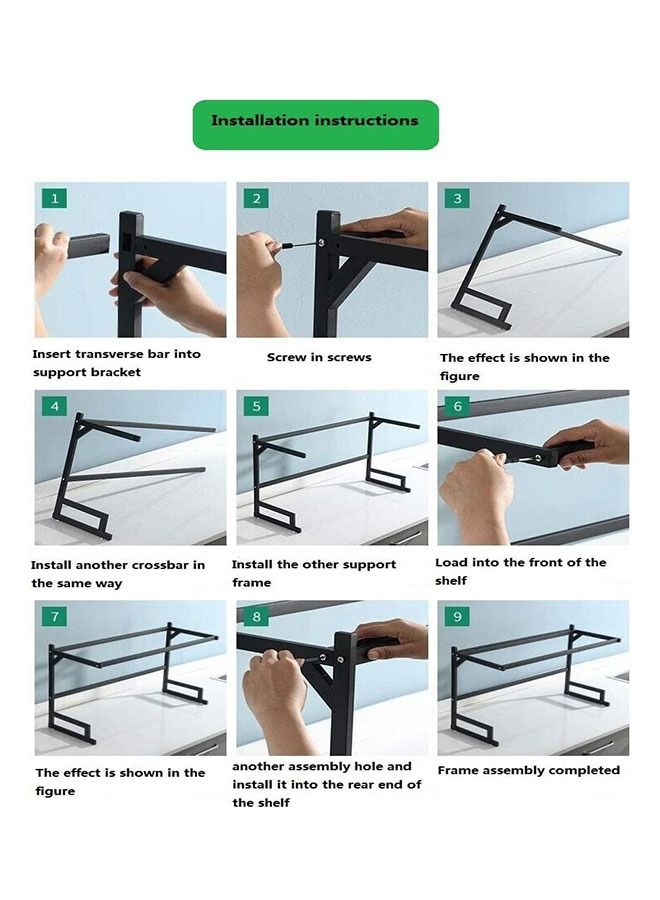 Installation instructions

1
Insert transverse bar into support bracket

2
Screw in screws

3
The effect is shown in the figure

4
Install another crossbar in the same way

5
Install the other support frame

6
Load into the front of the shelf

7
The effect is shown in the figure

8
another assembly hole and install it into the rear end of the shelf

9
Frame assembly completed