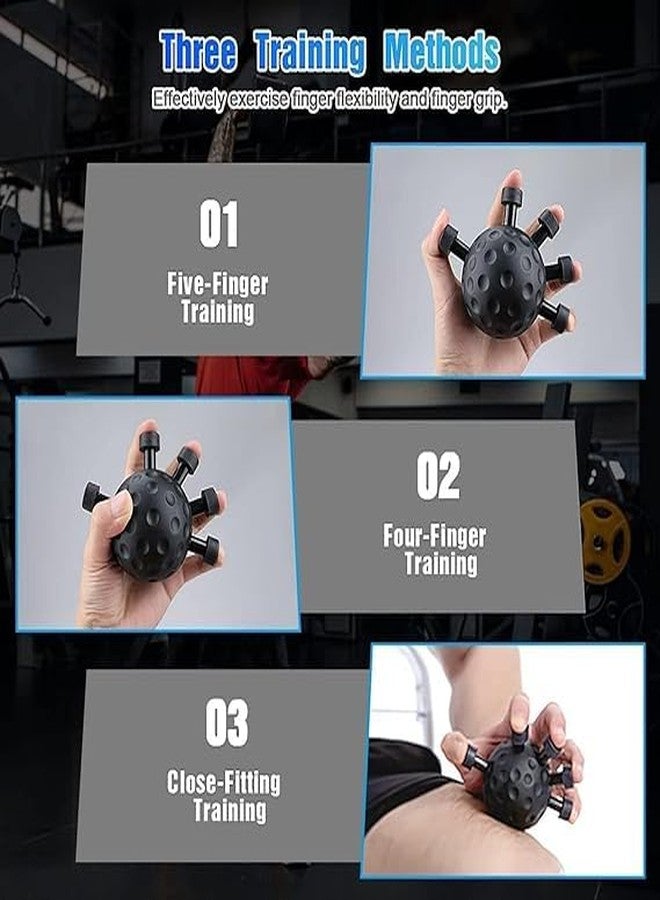 Three Training Methods

Effectively exercise finger flexibility and finger grip.

01

Five-Finger Training

02

Four-Finger Training

03

Close-Fitting Training