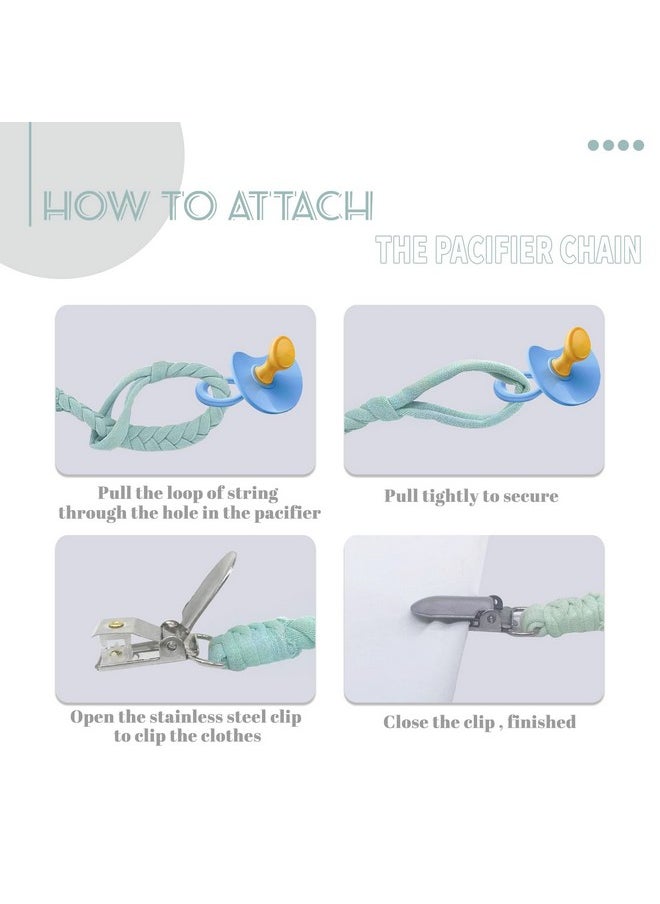 HOW TO ATTACH
THE PACIFIER CHAIN

Pull the loop of string through the hole in the pacifier

Pull tightly to secure

Open the stainless steel clip to clip the clothes

Close the clip , finished