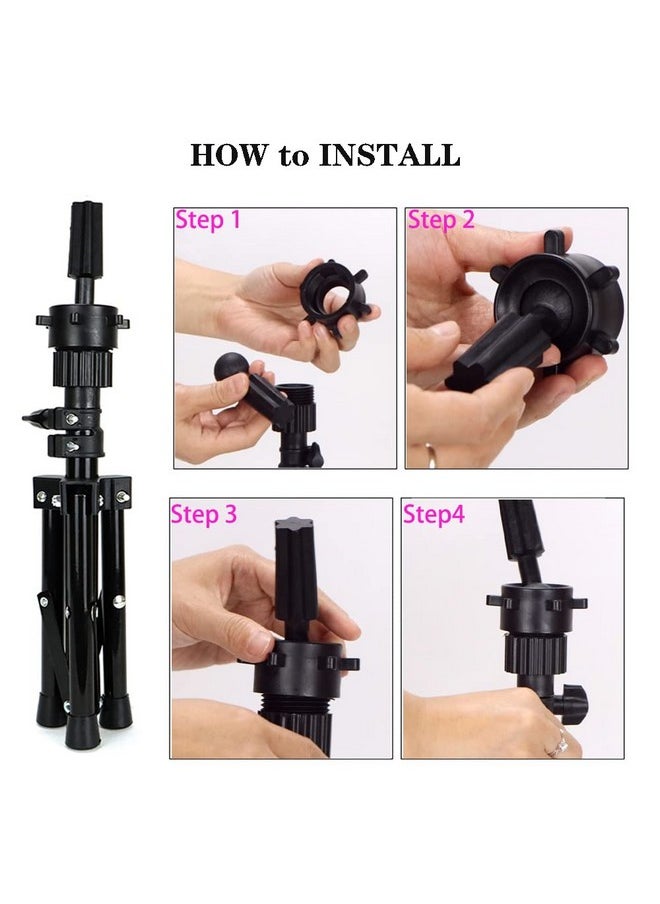 HOW to INSTALL

Step 1

Step 2

Step 3

Step4