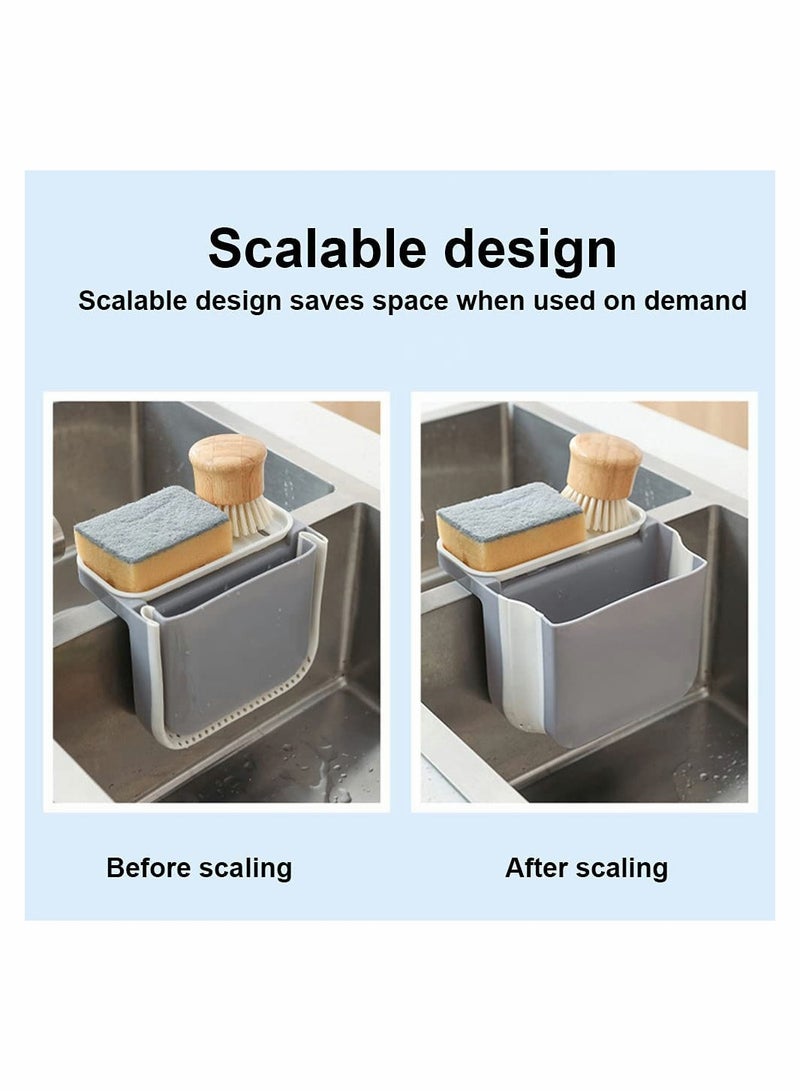 Scalable design

Scalable design saves space when used on demand

Before scaling

After scaling