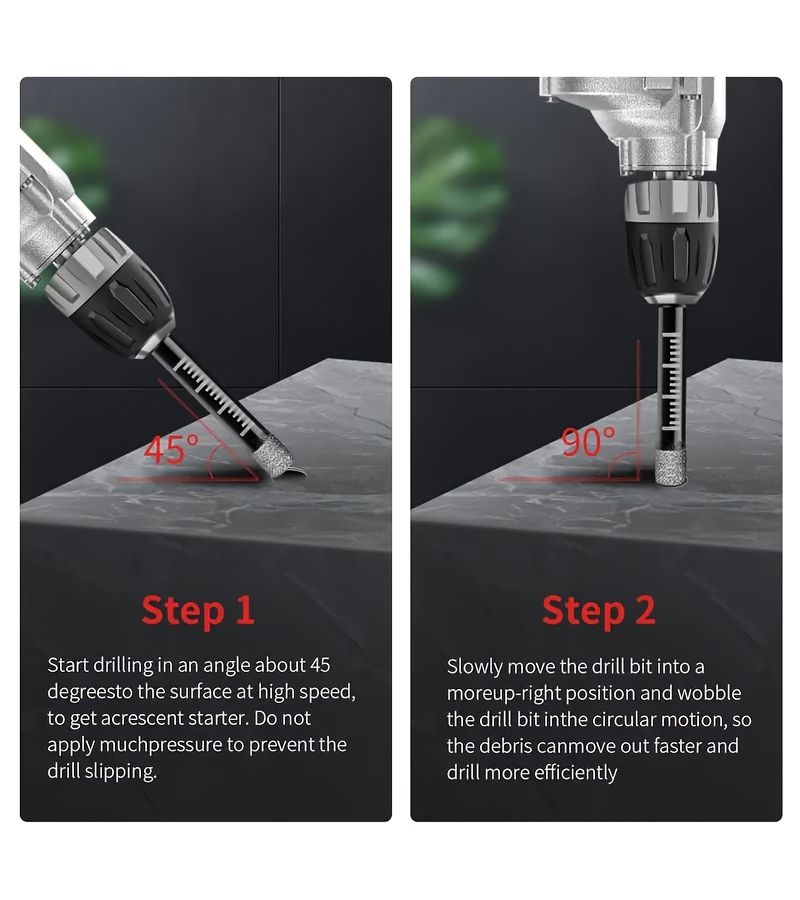 45°

Step 1

Start drilling in an angle about 45 degreesto the surface at high speed, to get acrescent starter. Do not apply muchpressure to prevent the drill slipping.

90°

Step 2

Slowly move the drill bit into a moreup-right position and wobble the drill bit inthe circular motion, so the debris canmove out faster and drill more efficiently