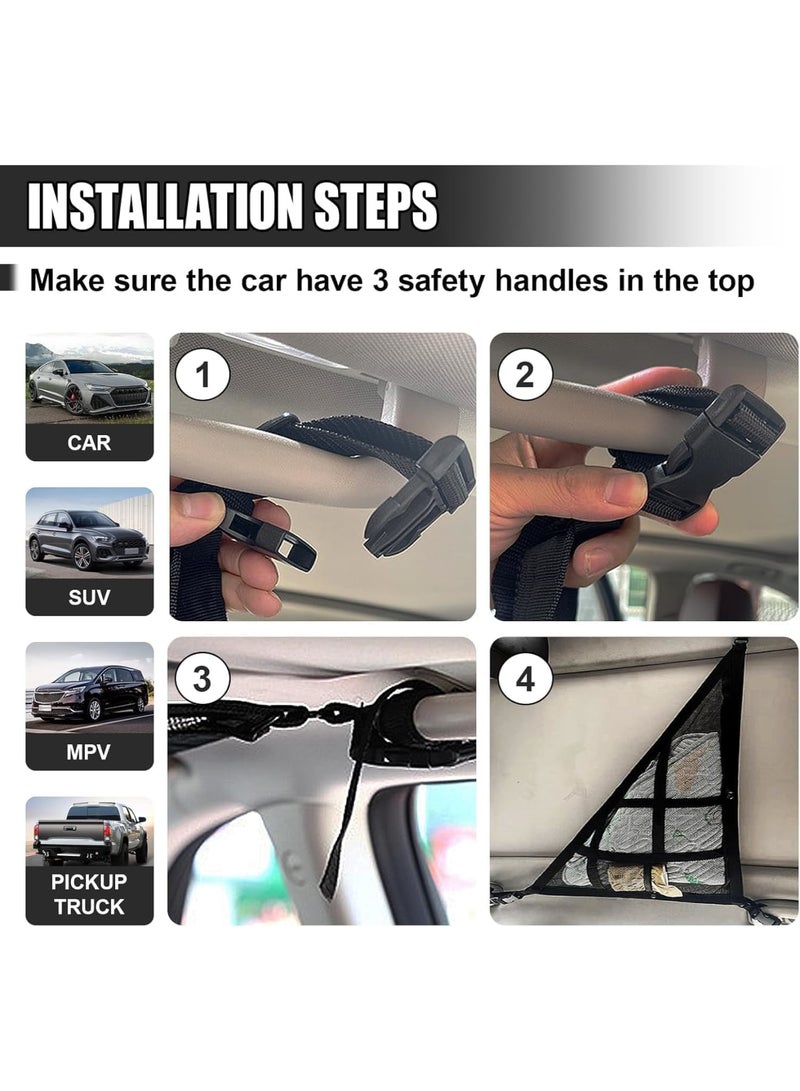 INSTALLATION STEPS

Make sure the car have 3 safety handles in the top

CAR

SUV

MPV

PICKUP TRUCK

1

2

3

4