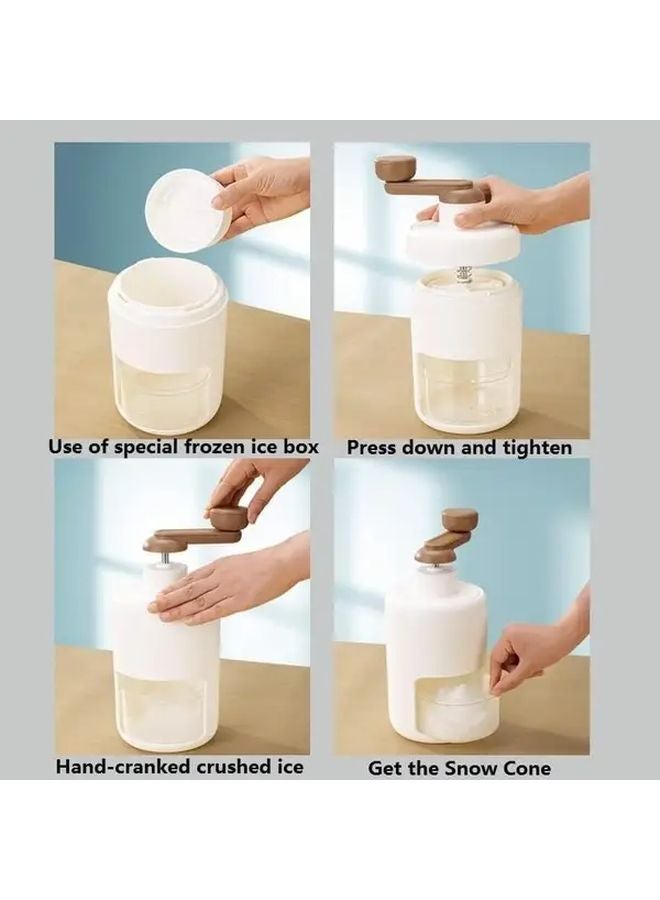 Use of special frozen ice box

Press down and tighten

Hand-cranked crushed ice

Get the Snow Cone