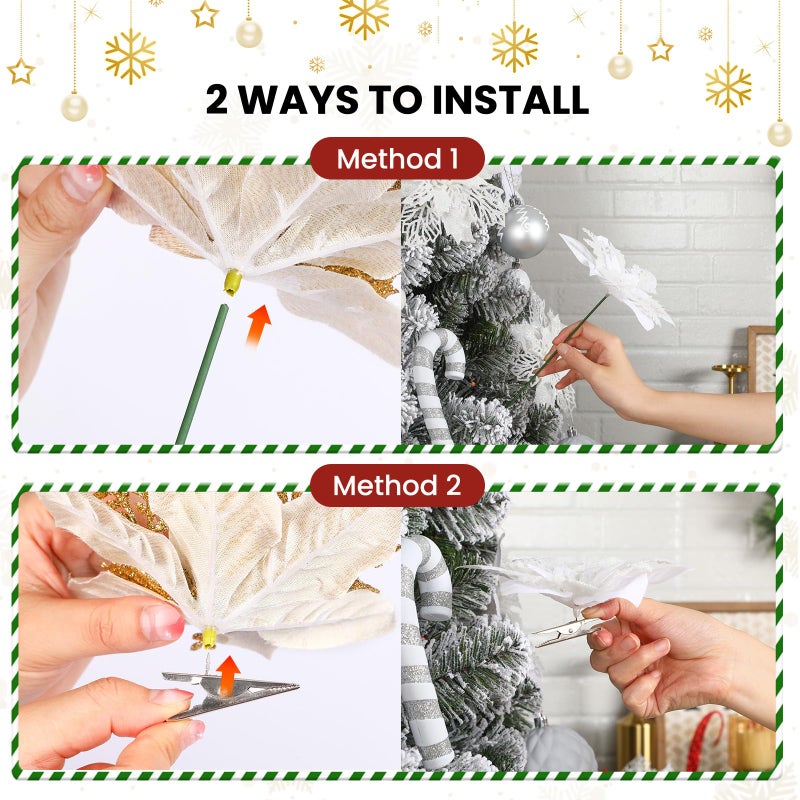 2 WAYS TO INSTALL

Method 1

Method 2