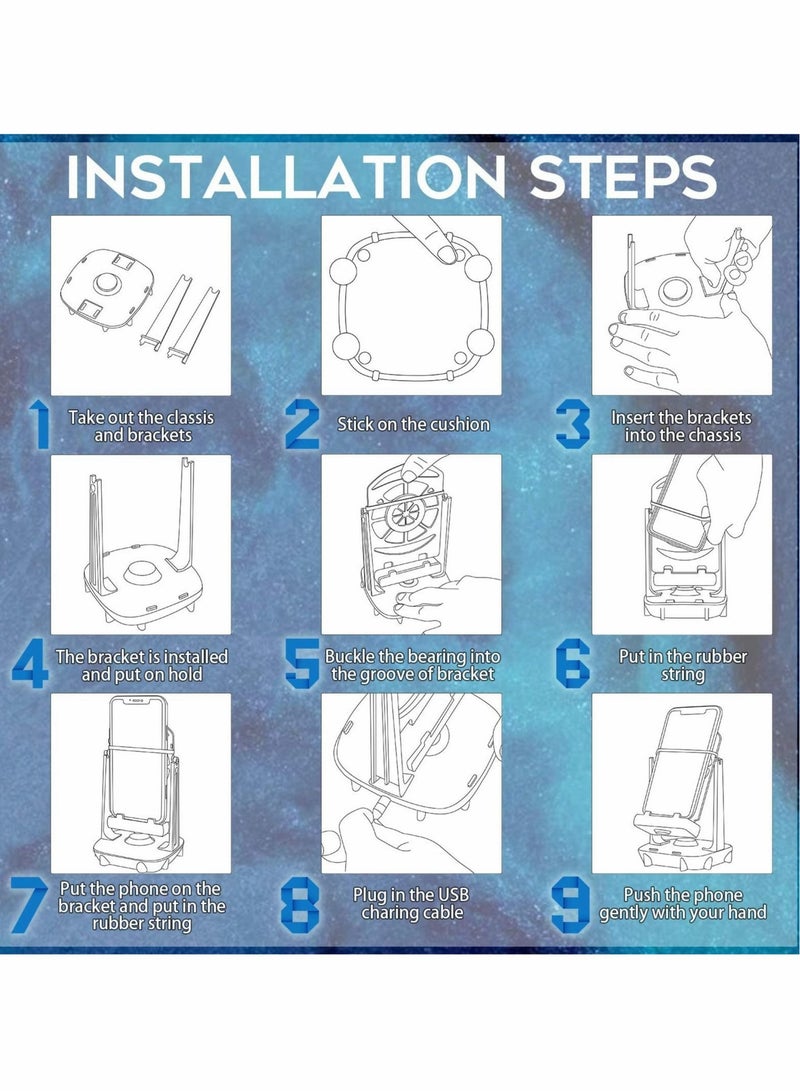 INSTALLATION STEPS

1 Take out the classis and brackets

2 Stick on the cushion

3 Insert the brackets into the chassis

4 The bracket is installed and put on hold

5 Buckle the bearing into the groove of bracket

6 Put in the rubber string

7 Put the phone on the bracket and put in the rubber string

8 Plug in the USB charing cable

9 Push the phone gently with your hand