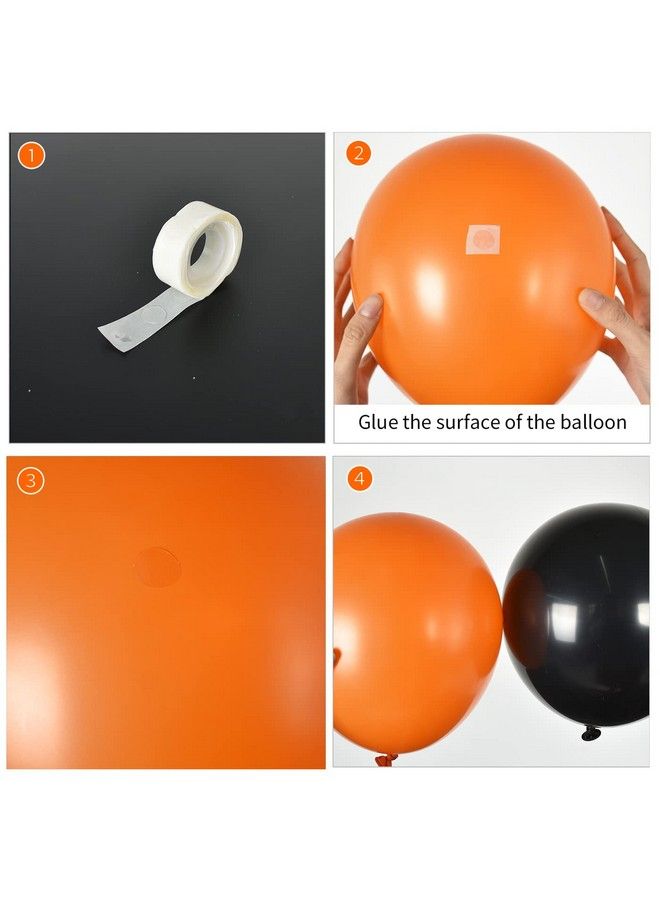 1

2

Glue the surface of the balloon

3

4