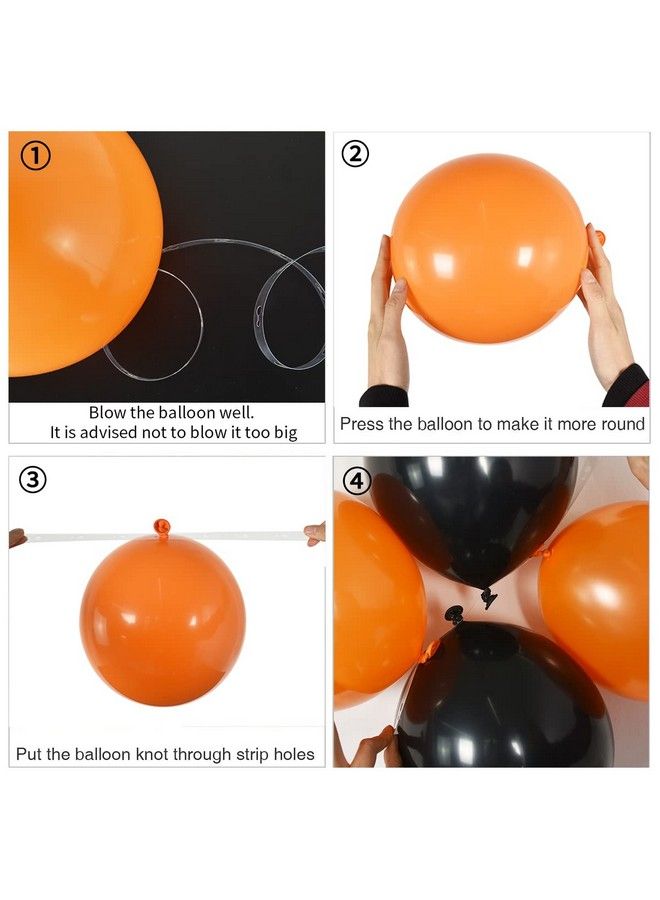 ①

Blow the balloon well.
It is advised not to blow it too big

②

Press the balloon to make it more round

③

Put the balloon knot through strip holes

④