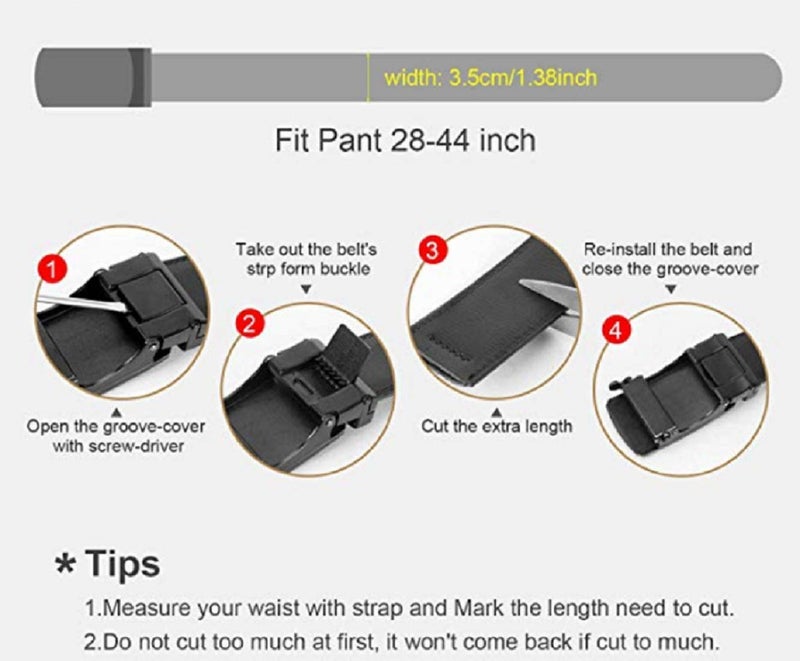 width: 3.5cm/1.38inch

Fit Pant 28-44 inch

1

Open the groove-cover with screw-driver

Take out the belt's strp form buckle

2

3

Cut the extra length

Re-install the belt and close the groove-cover

4

* Tips

1.Measure your waist with strap and Mark the length need to cut.

2.Do not cut too much at first, it won't come back if cut to much.