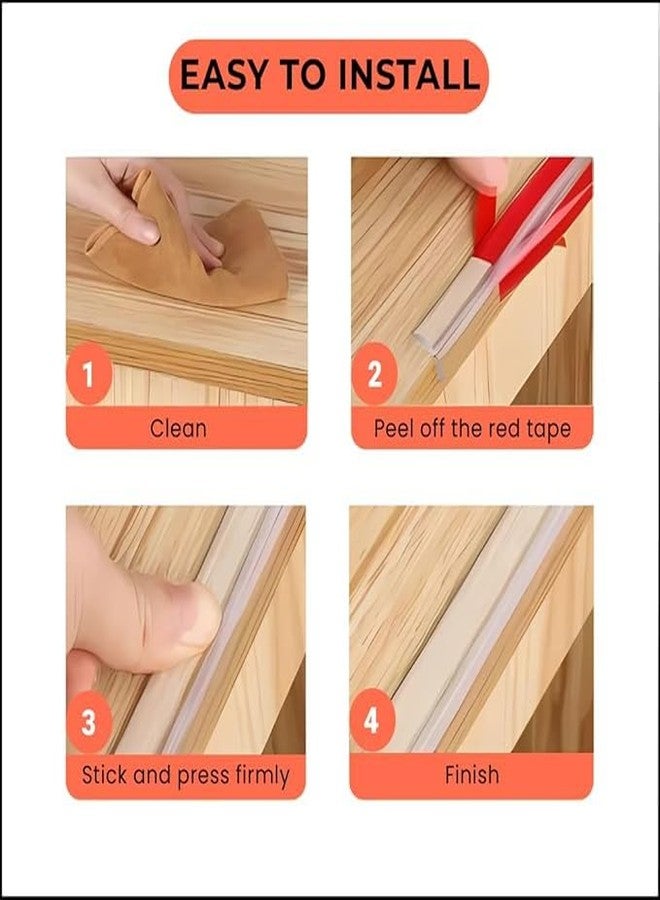 EASY TO INSTALL

1
Clean

2
Peel off the red tape

3
Stick and press firmly

4
Finish