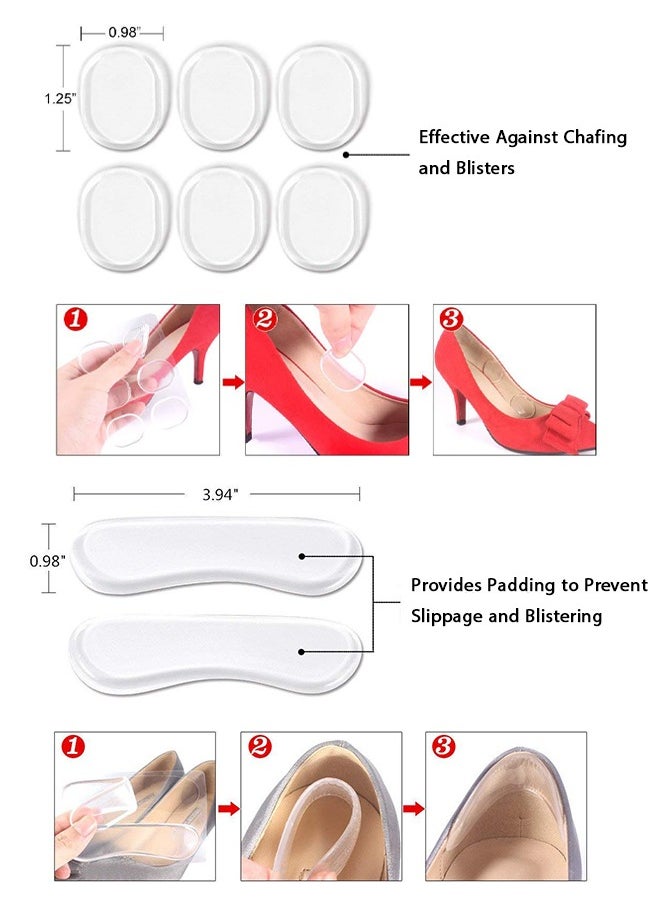 0.98"

1.25"

Effective Against Chafing and Blisters

1

2

3

3.94"

0.98"

Provides Padding to Prevent Slippage and Blistering

1

2

3