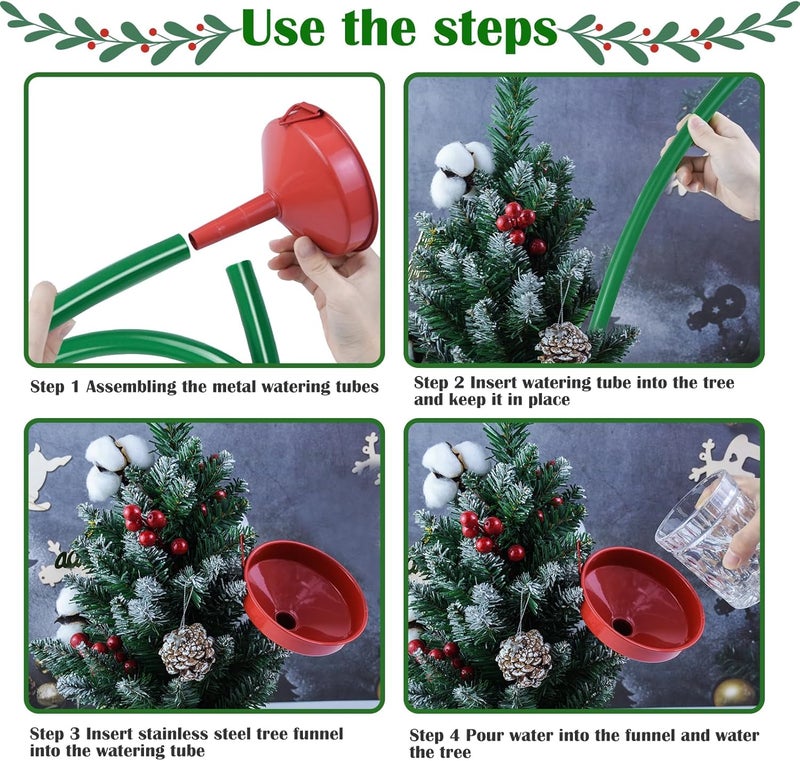 Use the steps

Step 1 Assembling the metal watering tubes

Step 2 Insert watering tube into the tree and keep it in place

Step 3 Insert stainless steel tree funnel into the watering tube

Step 4 Pour water into the funnel and water the tree