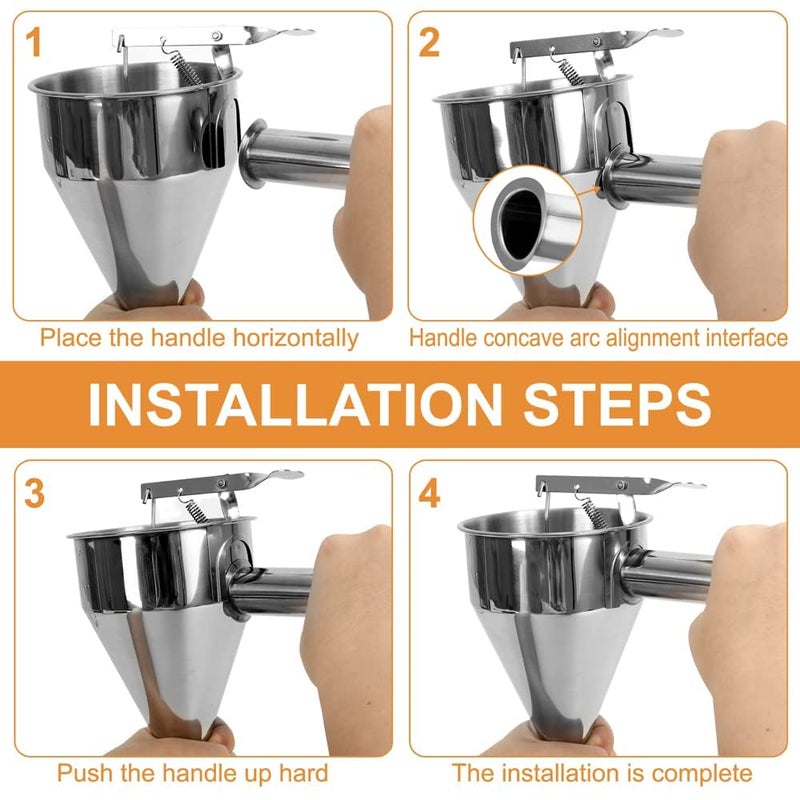 1

Place the handle horizontally

2

Handle concave arc alignment interface

INSTALLATION STEPS

3

Push the handle up hard

4

The installation is complete