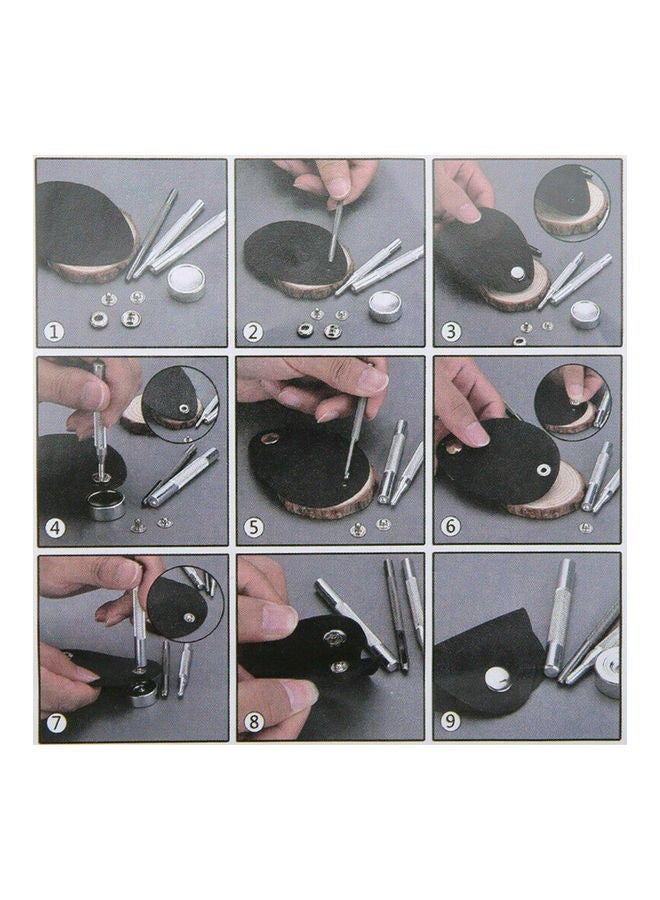 1
2
3
4
5
6
7
8
9