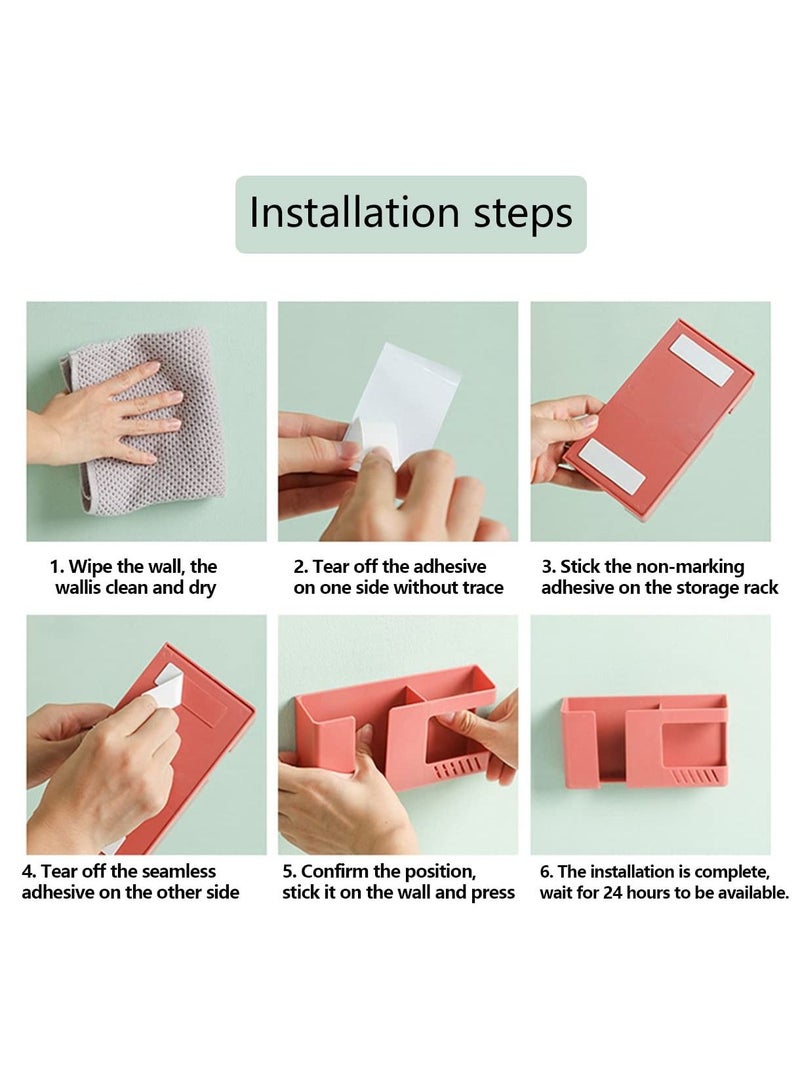 Installation steps

1. Wipe the wall, the wallis clean and dry

2. Tear off the adhesive on one side without trace

3. Stick the non-marking adhesive on the storage rack

4. Tear off the seamless adhesive on the other side

5. Confirm the position, stick it on the wall and press

6. The installation is complete, wait for 24 hours to be available.