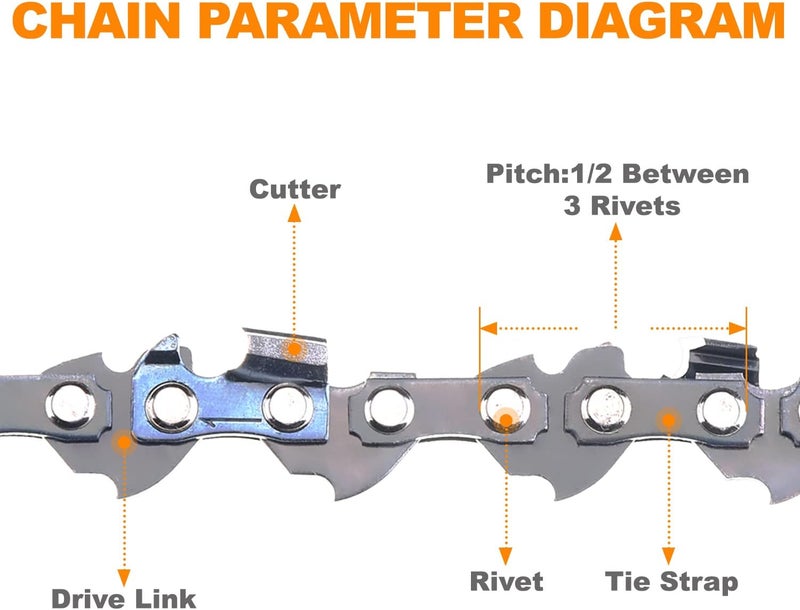 CHAIN PARAMETER DIAGRAM

Cutter

Pitch:1/2 Between 3 Rivets

Drive Link

Rivet

Tie Strap