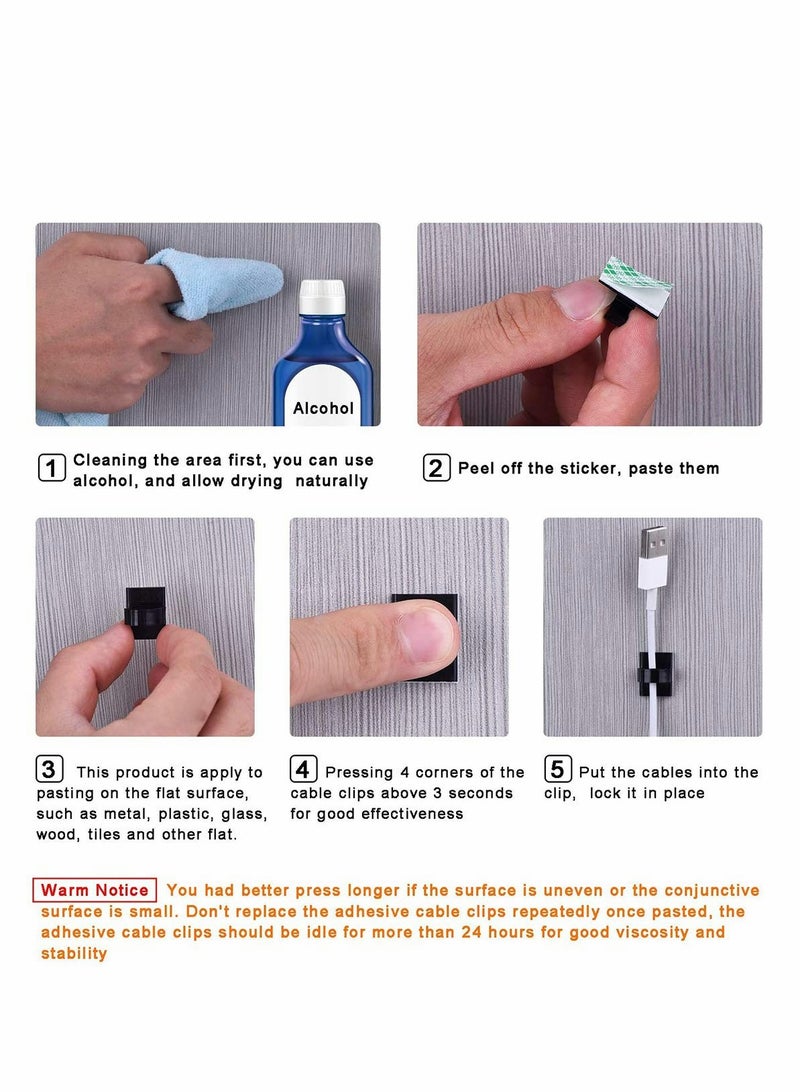 Alcohol

1 Cleaning the area first, you can use alcohol, and allow drying naturally

2 Peel off the sticker, paste them

3 This product is apply to pasting on the flat surface, such as metal, plastic, glass, wood, tiles and other flat.

4 Pressing 4 corners of the cable clips above 3 seconds for good effectiveness

5 Put the cables into the clip, lock it in place

Warm Notice You had better press longer if the surface is uneven or the conjunctive surface is small. Don't replace the adhesive cable clips repeatedly once pasted, the adhesive cable clips should be idle for more than 24 hours for good viscosity and stability