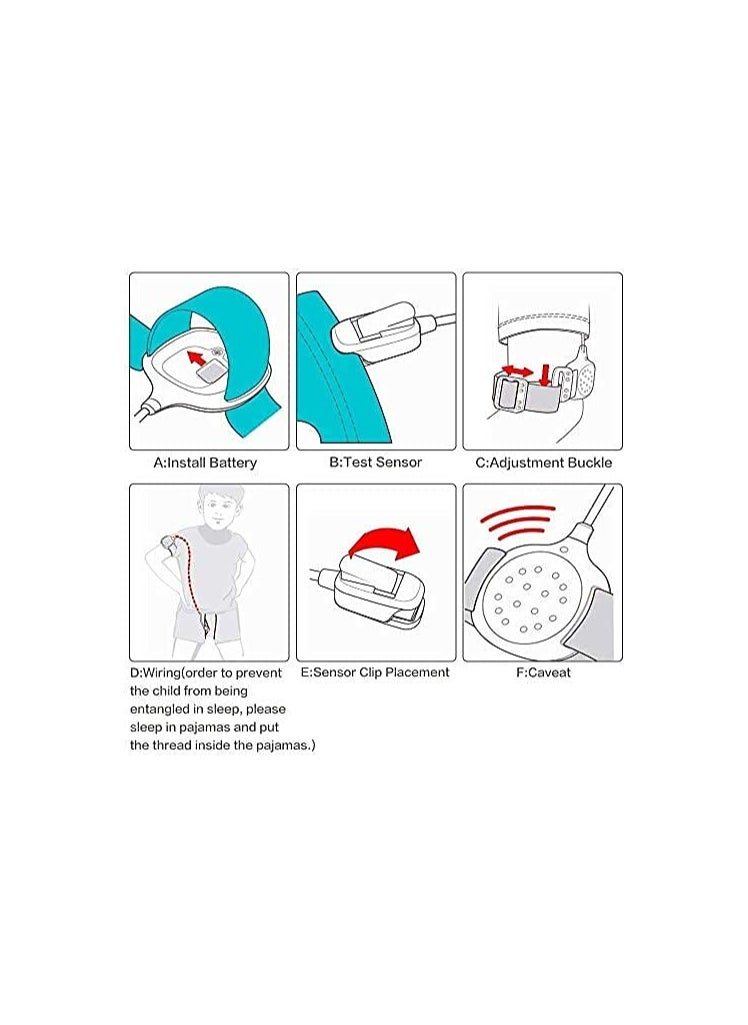 A:Install Battery

B:Test Sensor

C:Adjustment Buckle

D:Wiring(order to prevent the child from being entangled in sleep, please sleep in pajamas and put the thread inside the pajamas.)

E:Sensor Clip Placement

F:Caveat