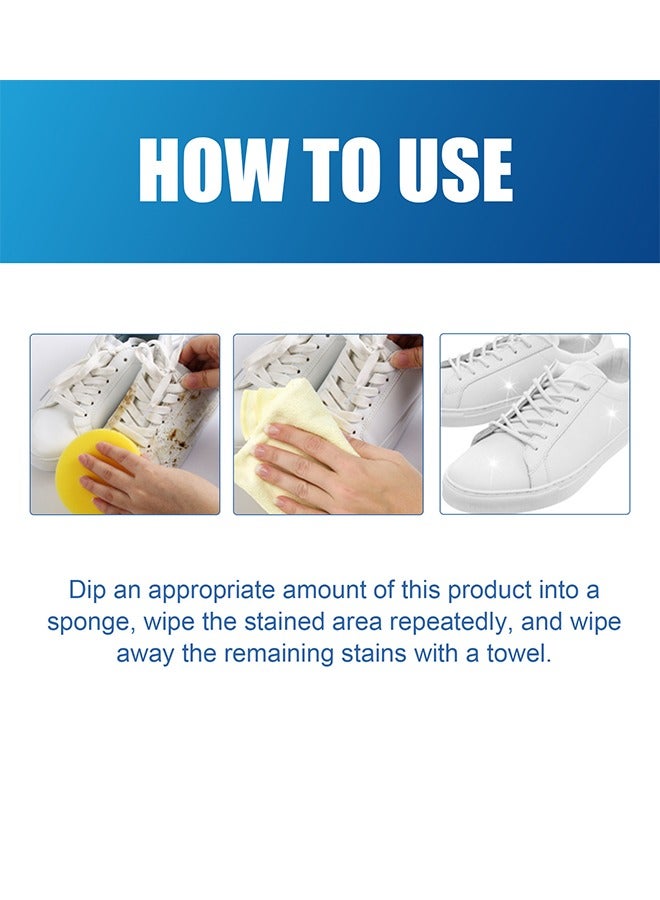 HOW TO USE

Dip an appropriate amount of this product into a sponge, wipe the stained area repeatedly, and wipe away the remaining stains with a towel.