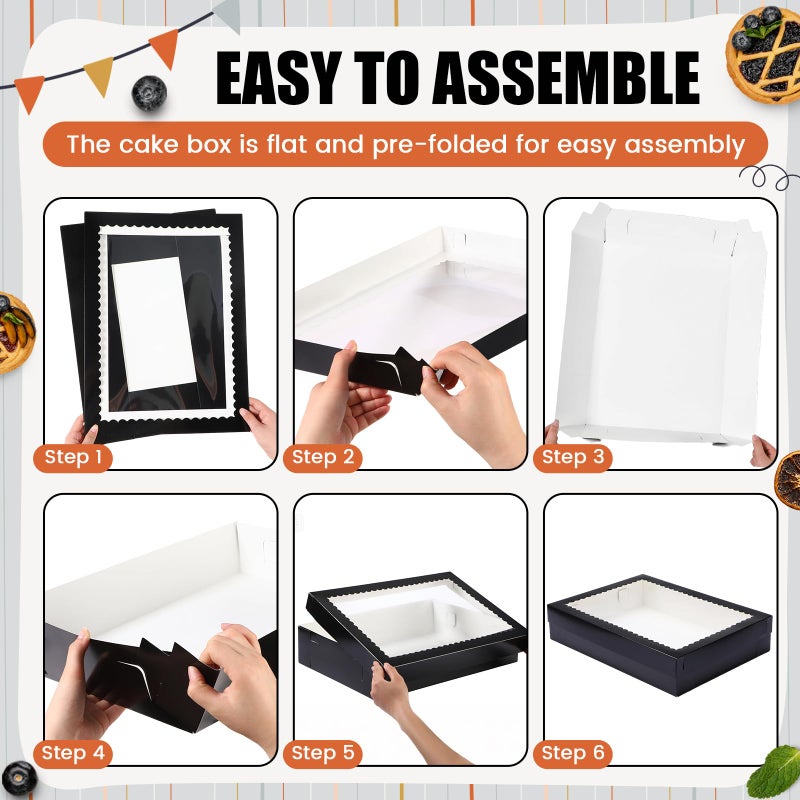 EASY TO ASSEMBLE

The cake box is flat and pre-folded for easy assembly

Step 1

Step 2

Step 3

Step 4

Step 5

Step 6