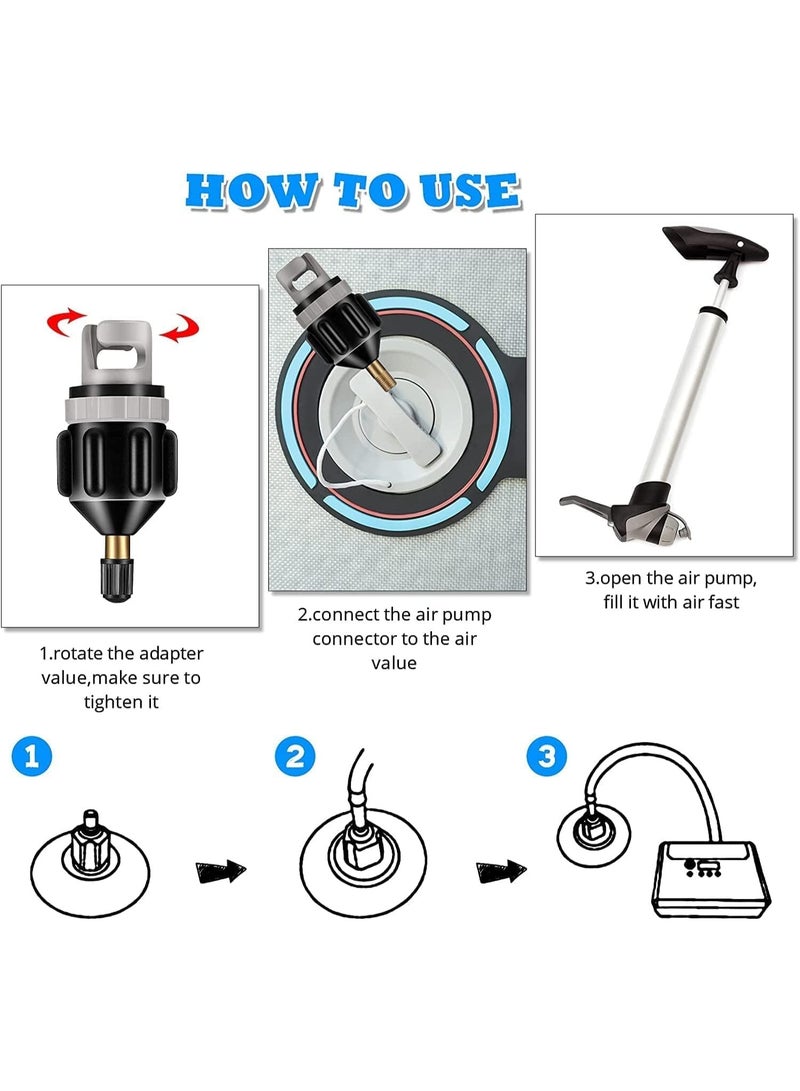 HOW TO USE

1.rotate the adapter value,make sure to tighten it

2.connect the air pump connector to the air value

3.open the air pump, fill it with air fast

1

2

3