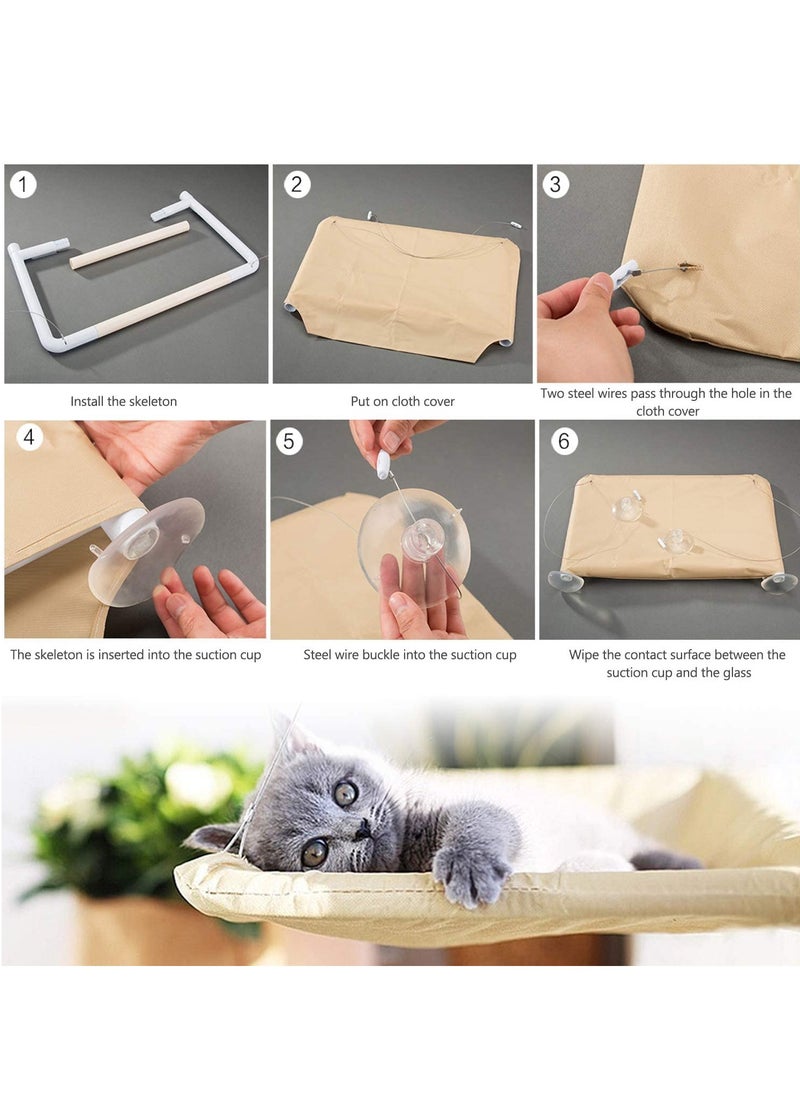 1

Install the skeleton

2

Put on cloth cover

3

Two steel wires pass through the hole in the cloth cover

4

The skeleton is inserted into the suction cup

5

Steel wire buckle into the suction cup

6

Wipe the contact surface between the suction cup and the glass