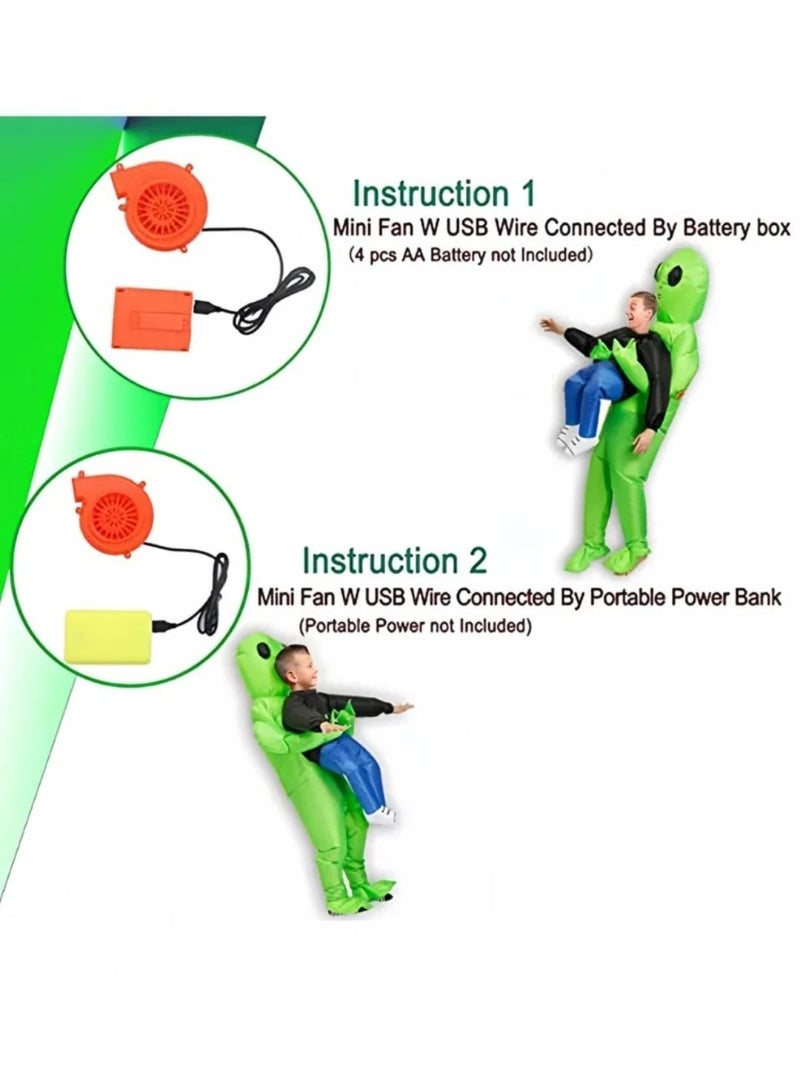 Instruction 1
Mini Fan W USB Wire Connected By Battery box
(4 pcs AA Battery not Included)

Instruction 2
Mini Fan W USB Wire Connected By Portable Power Bank
(Portable Power not Included)