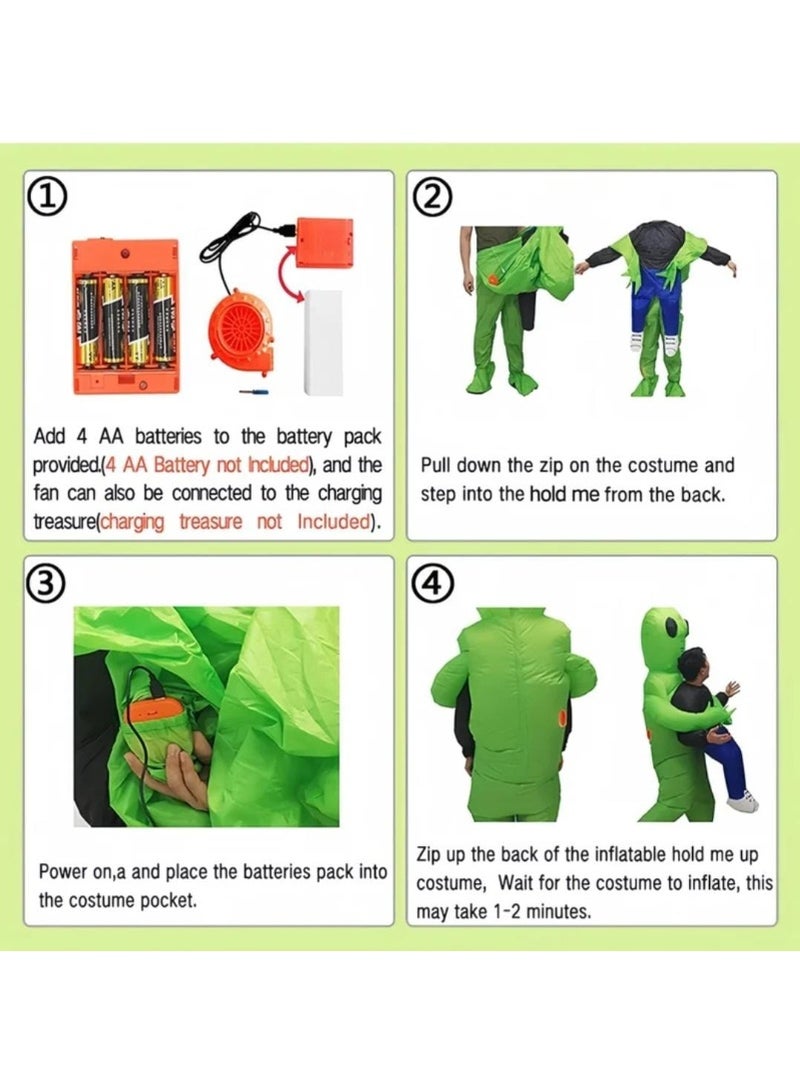 ①

Add 4 AA batteries to the battery pack provided.(4 AA Battery not Included), and the fan can also be connected to the charging treasure(charging treasure not Included).

②

Pull down the zip on the costume and step into the hold me from the back.

③

Power on,a and place the batteries pack into the costume pocket.

④

Zip up the back of the inflatable hold me up costume, Wait for the costume to inflate, this may take 1-2 minutes.