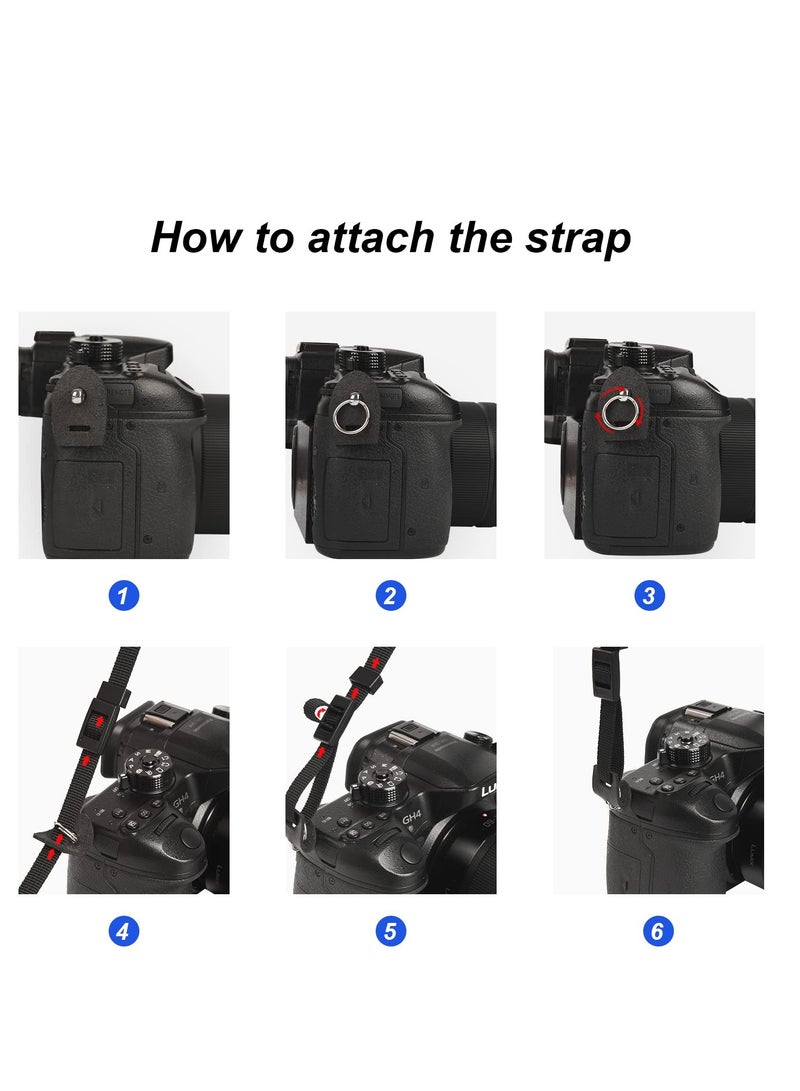 How to attach the strap

1

2

3

GH4

4

LU

GH4

5

GH4

6