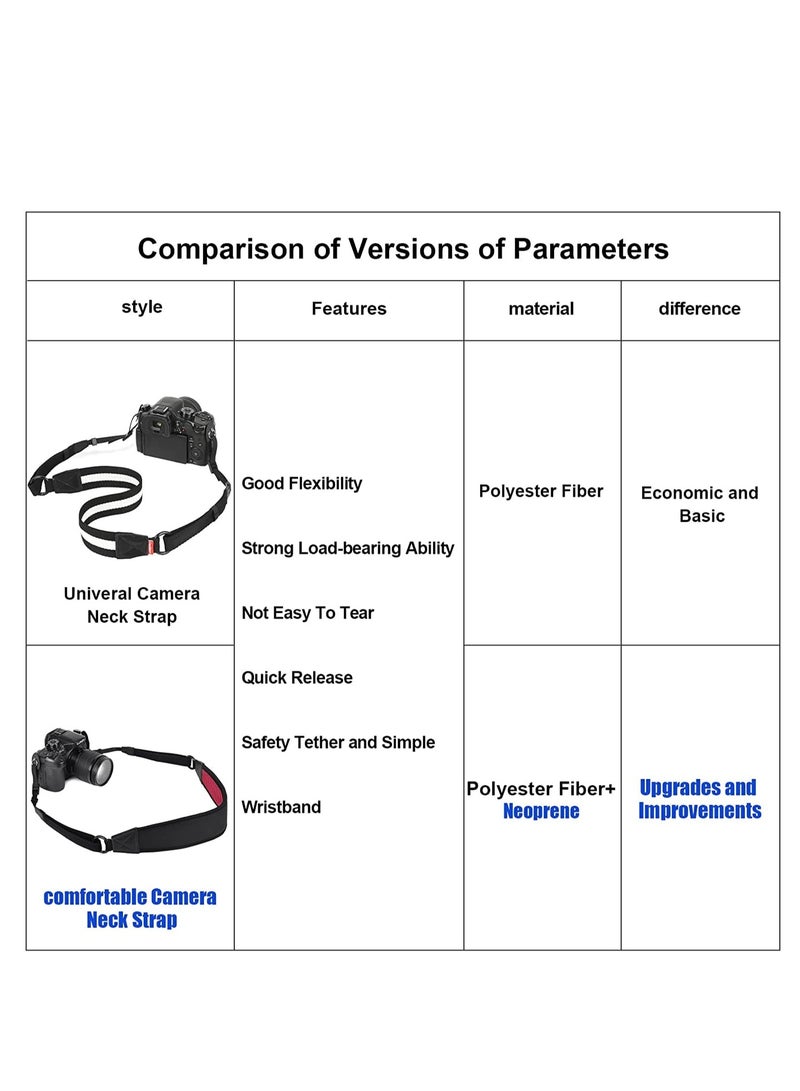 Comparison of Versions of Parameters

| style | Features | material | difference |
|---|---|---|---|
| Univeral Camera Neck Strap | Good Flexibility Strong Load-bearing Ability Not Easy To Tear Quick Release Safety Tether and Simple Wristband | Polyester Fiber | Economic and Basic |
| comfortable Camera Neck Strap | | Polyester Fiber+ Neoprene | Upgrades and Improvements |