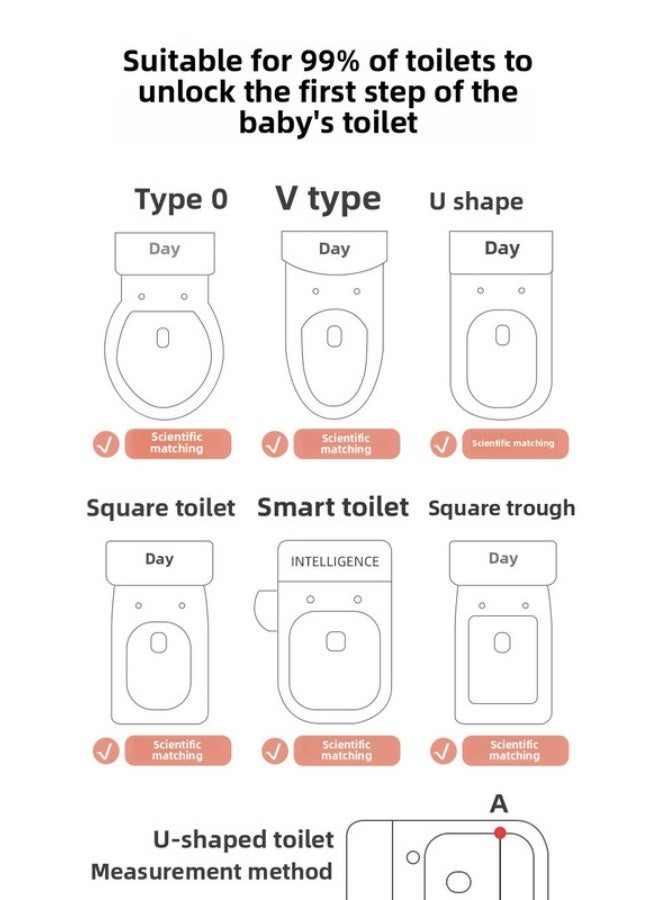 Suitable for 99% of toilets to unlock the first step of the baby's toilet

Type 0

Day

Scientific matching

V type

Day

Scientific matching

U shape

Day

Scientific matching

Square toilet

Day

Scientific matching

Smart toilet

INTELLIGENCE

Scientific matching

Square trough

Day

Scientific matching

U-shaped toilet
Measurement method

A