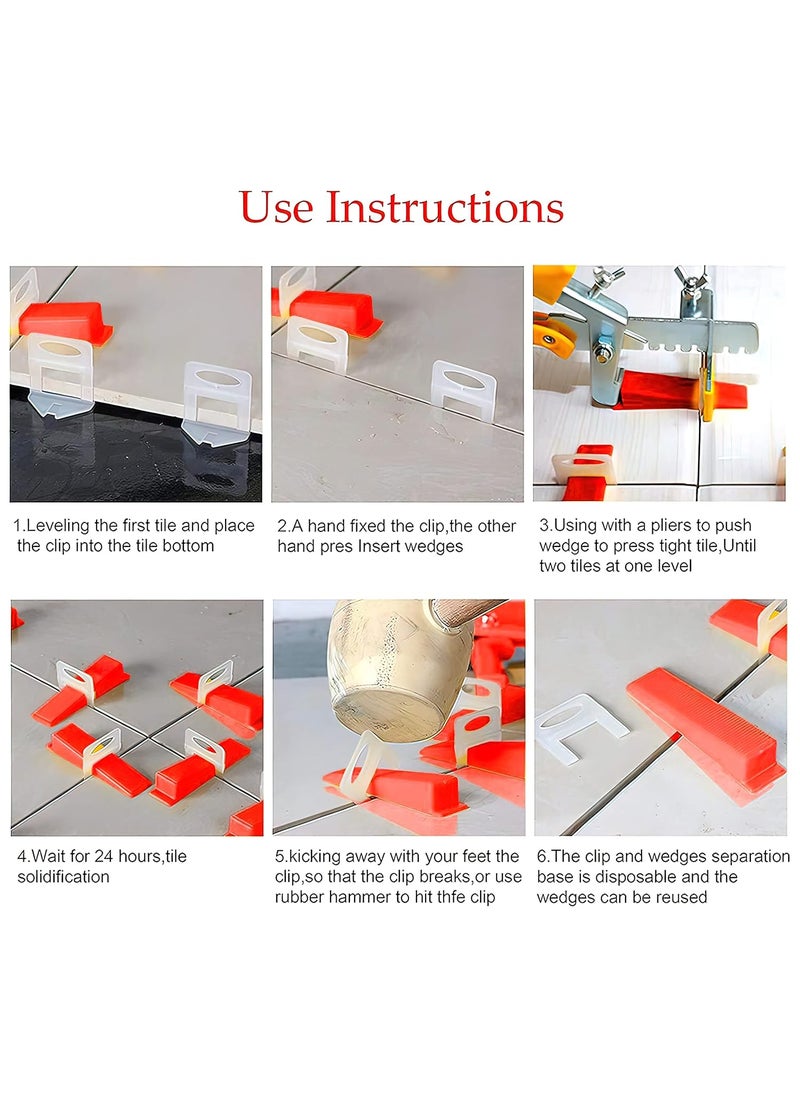 Use Instructions

1.Leveling the first tile and place the clip into the tile bottom

2.A hand fixed the clip,the other hand pres Insert wedges

3.Using with a pliers to push wedge to press tight tile,Until two tiles at one level

4.Wait for 24 hours,tile solidification

5.kicking away with your feet the clip,so that the clip breaks,or use rubber hammer to hit thfe clip

6.The clip and wedges separation base is disposable and the wedges can be reused