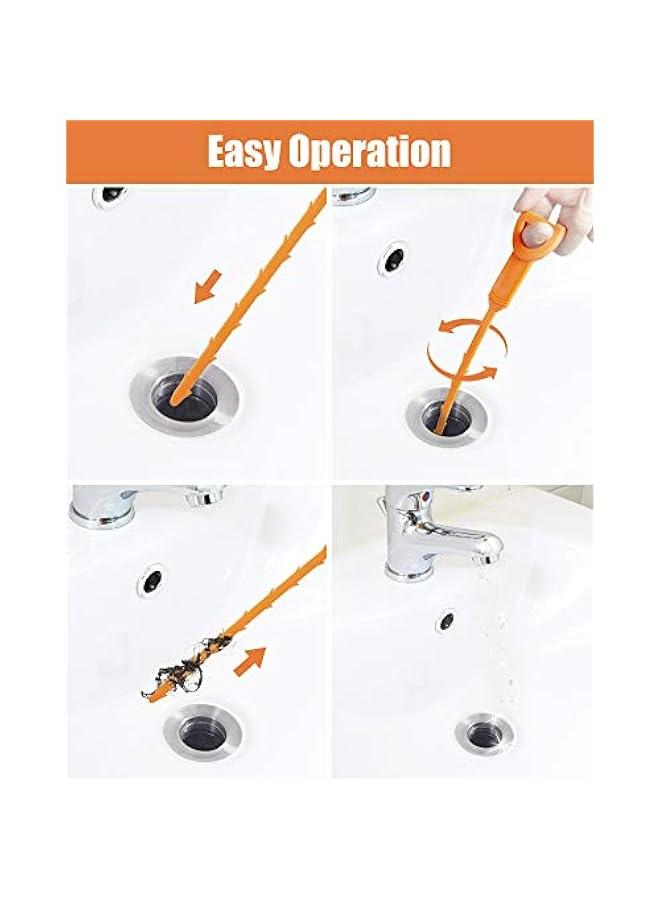 Easy Operation