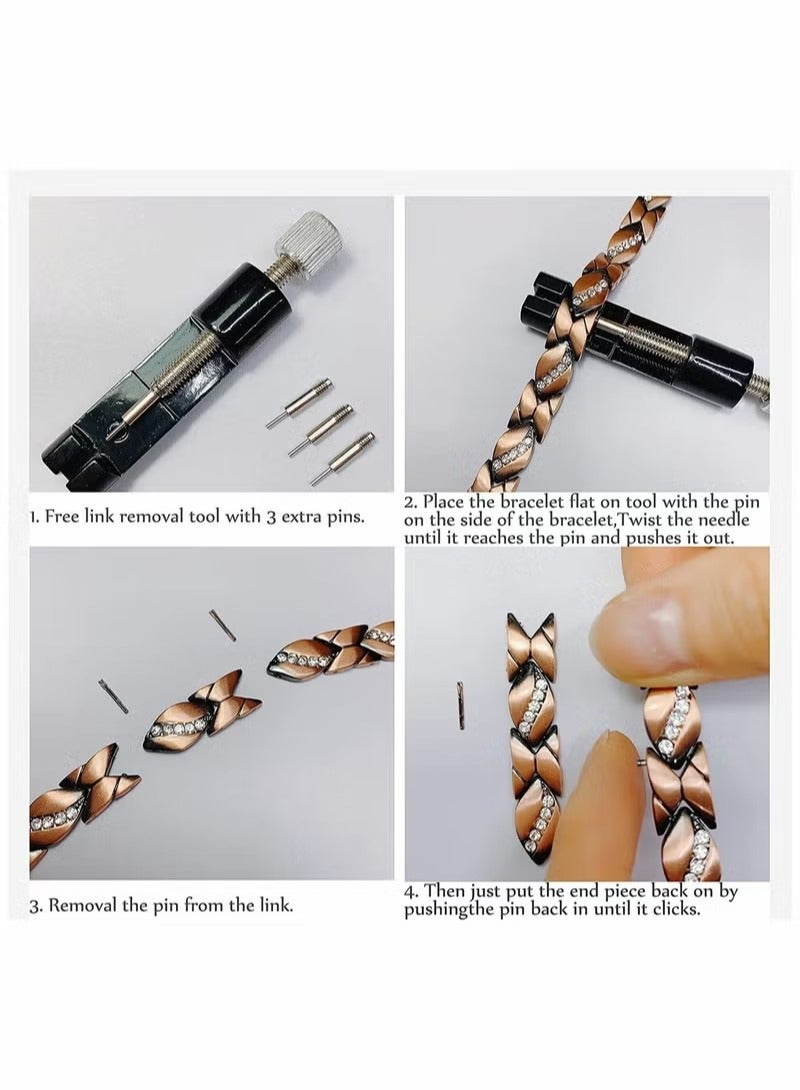 1. Free link removal tool with 3 extra pins.

2. Place the bracelet flat on tool with the pin on the side of the bracelet,Twist the needle until it reaches the pin and pushes it out.

3. Removal the pin from the link.

4. Then just put the end piece back on by pushingthe pin back in until it clicks.