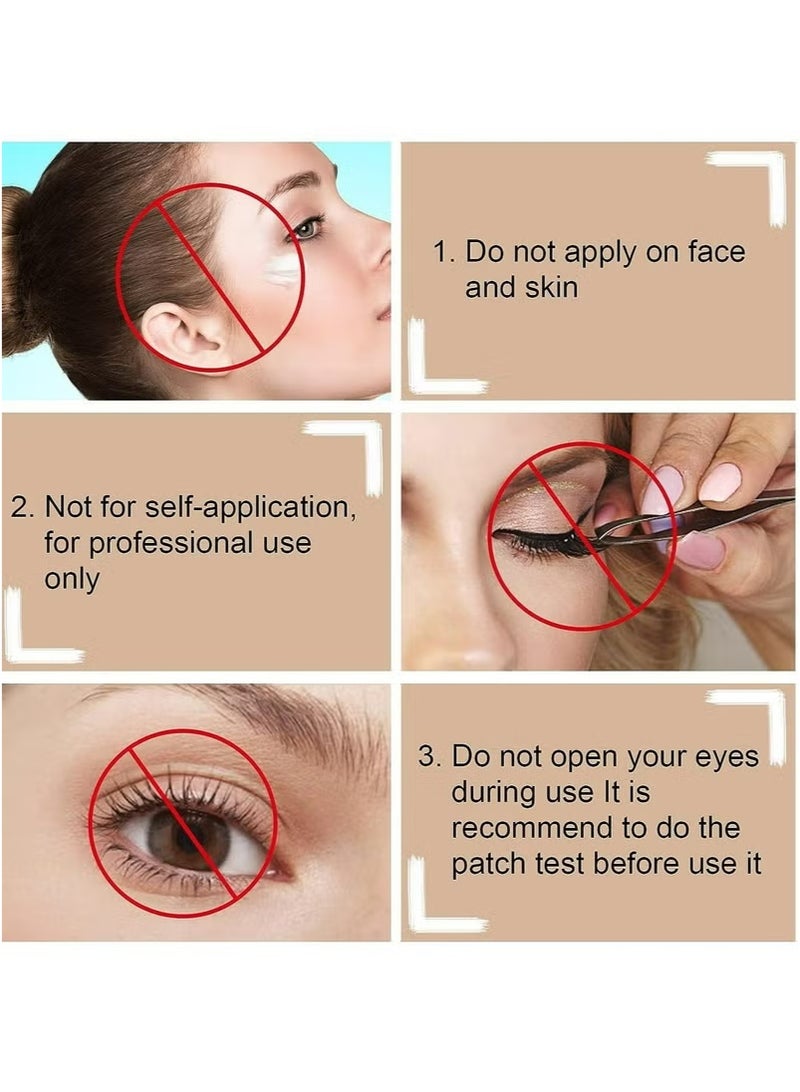 1. Do not apply on face and skin

2. Not for self-application, for professional use only

3. Do not open your eyes during use It is recommend to do the patch test before use it