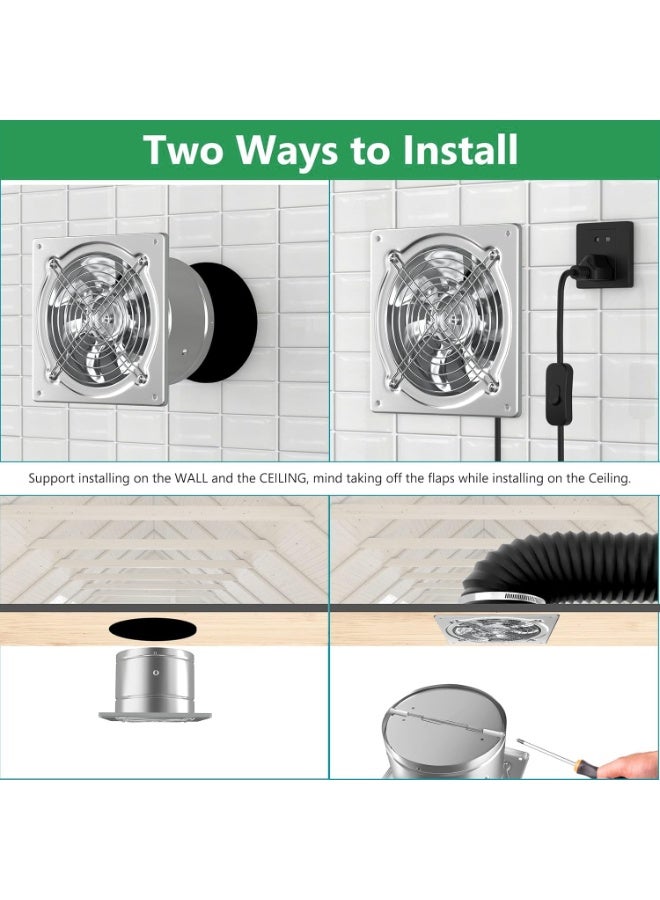 Two Ways to Install

Support installing on the WALL and the CEILING, mind taking off the flaps while installing on the Ceiling.